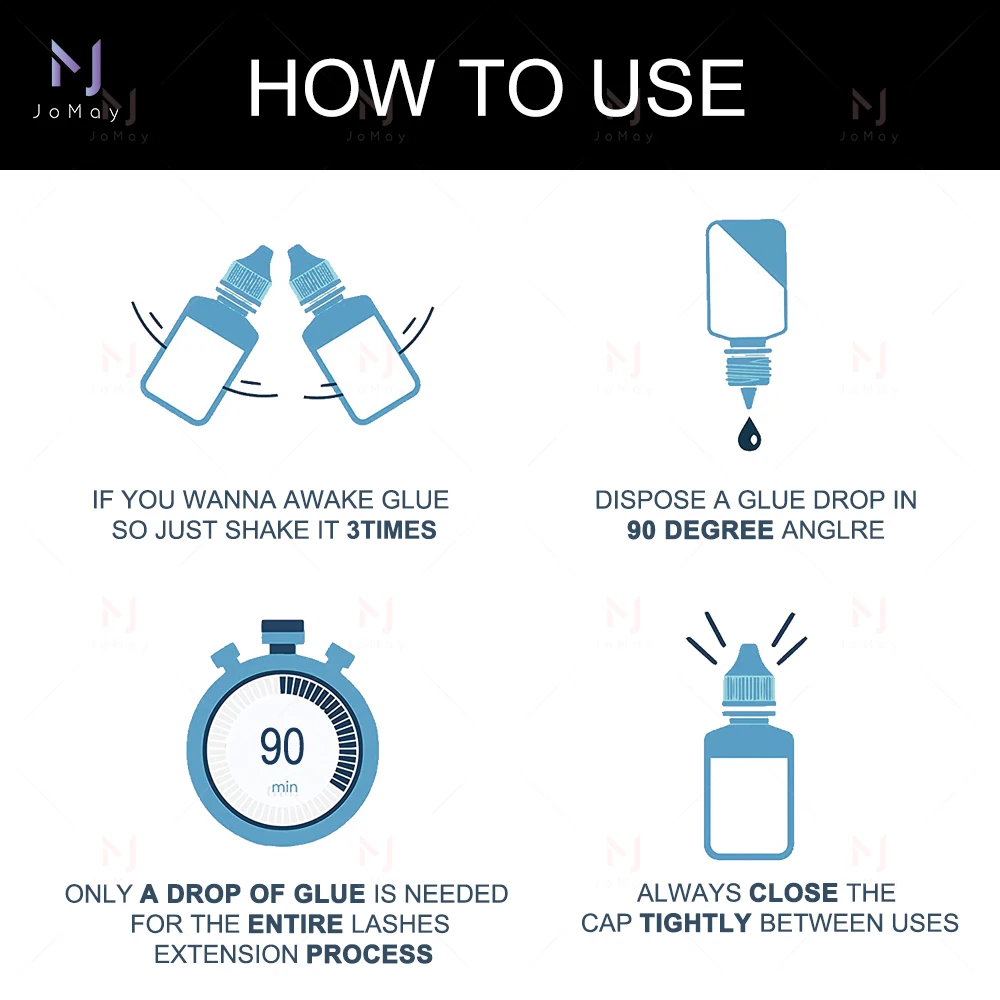 JoMay

HOW TO USE

IF YOU WANNA AWAKE GLUE SO JUST SHAKE IT 3TIMES

DISPOSE A GLUE DROP IN 90 DEGREE ANGLRE

90 min

ONLY A DROP OF GLUE IS NEEDED FOR THE ENTIRE LASHES EXTENSION PROCESS

ALWAYS CLOSE THE CAP TIGHTLY BETWEEN USES