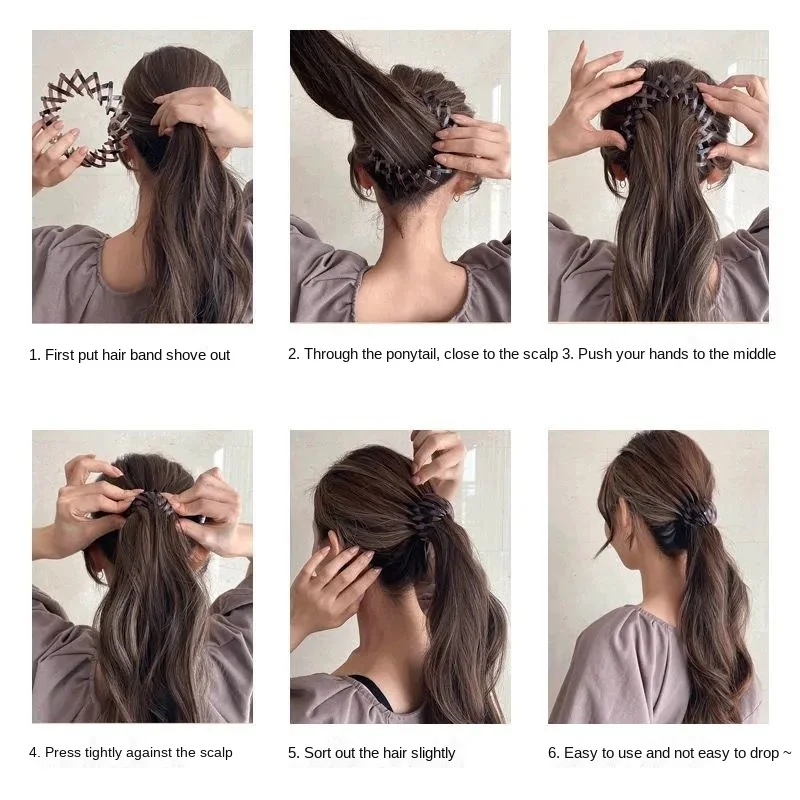 1. First put hair band shove out

2. Through the ponytail, close to the scalp

3. Push your hands to the middle

4. Press tightly against the scalp

5. Sort out the hair slightly

6. Easy to use and not easy to drop ~