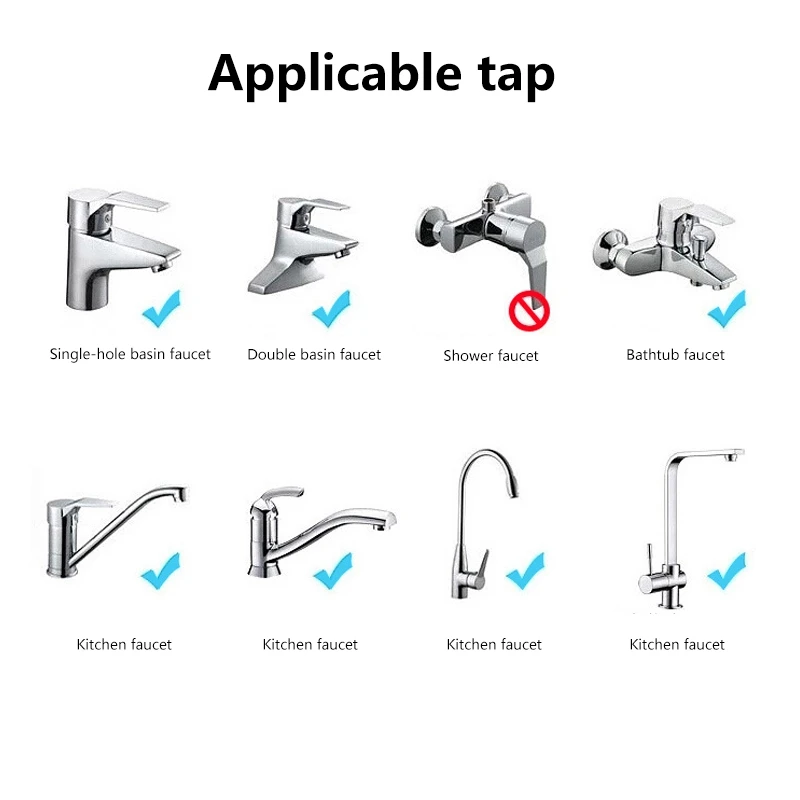 Applicable tap

Single-hole basin faucet

Double basin faucet

Shower faucet

Bathtub faucet

Kitchen faucet

Kitchen faucet

Kitchen faucet

Kitchen faucet