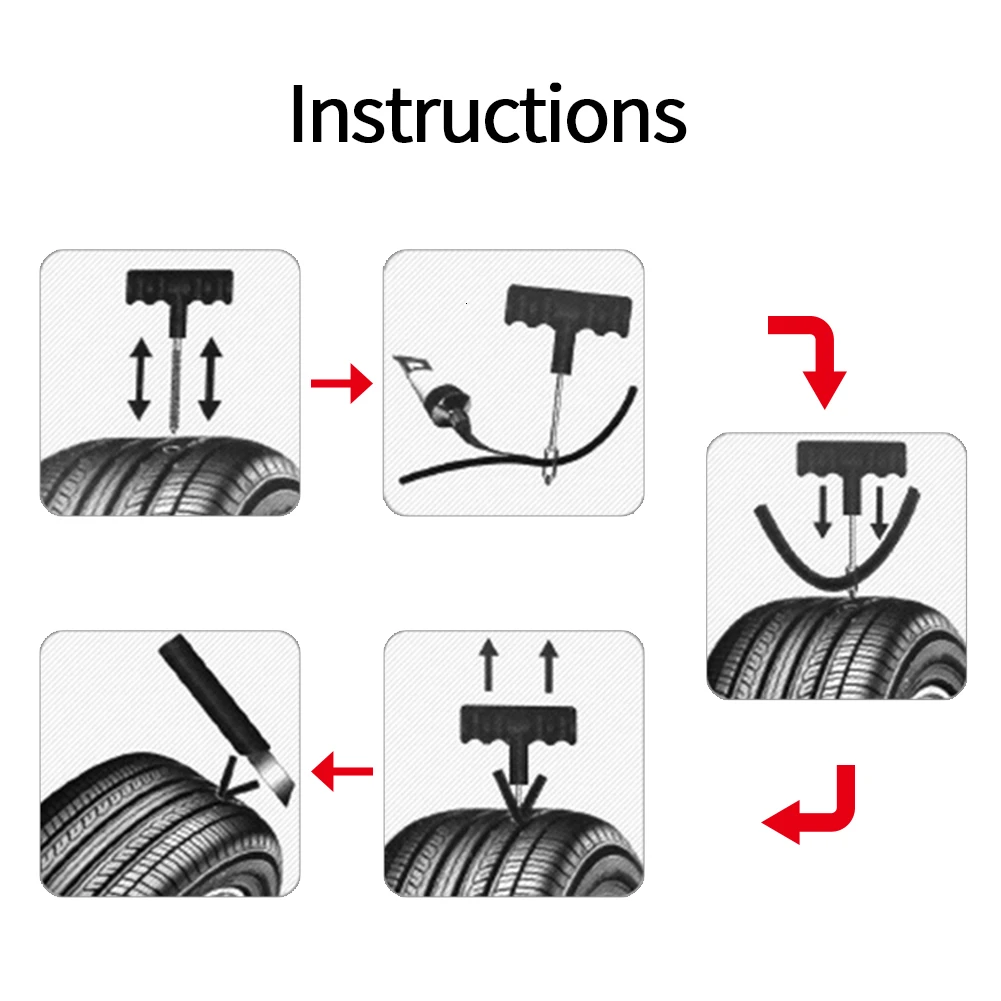 Instructions