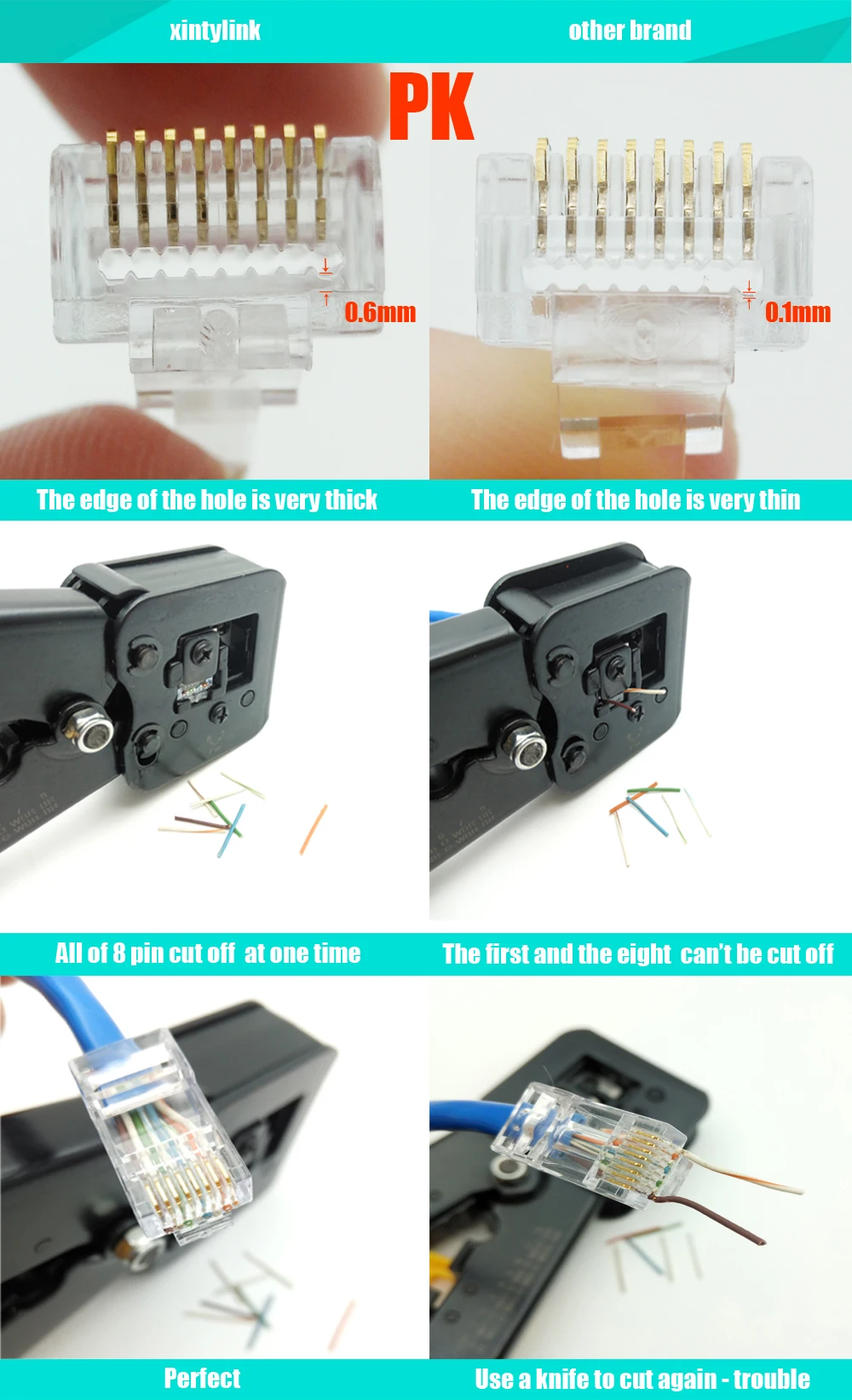 xintylink

other brand

PK

0.6mm

0.1mm

The edge of the hole is very thick

The edge of the hole is very thin

All of 8 pin cut off at one time

The first and the eight can't be cut off

Perfect

Use a knife to cut again - trouble