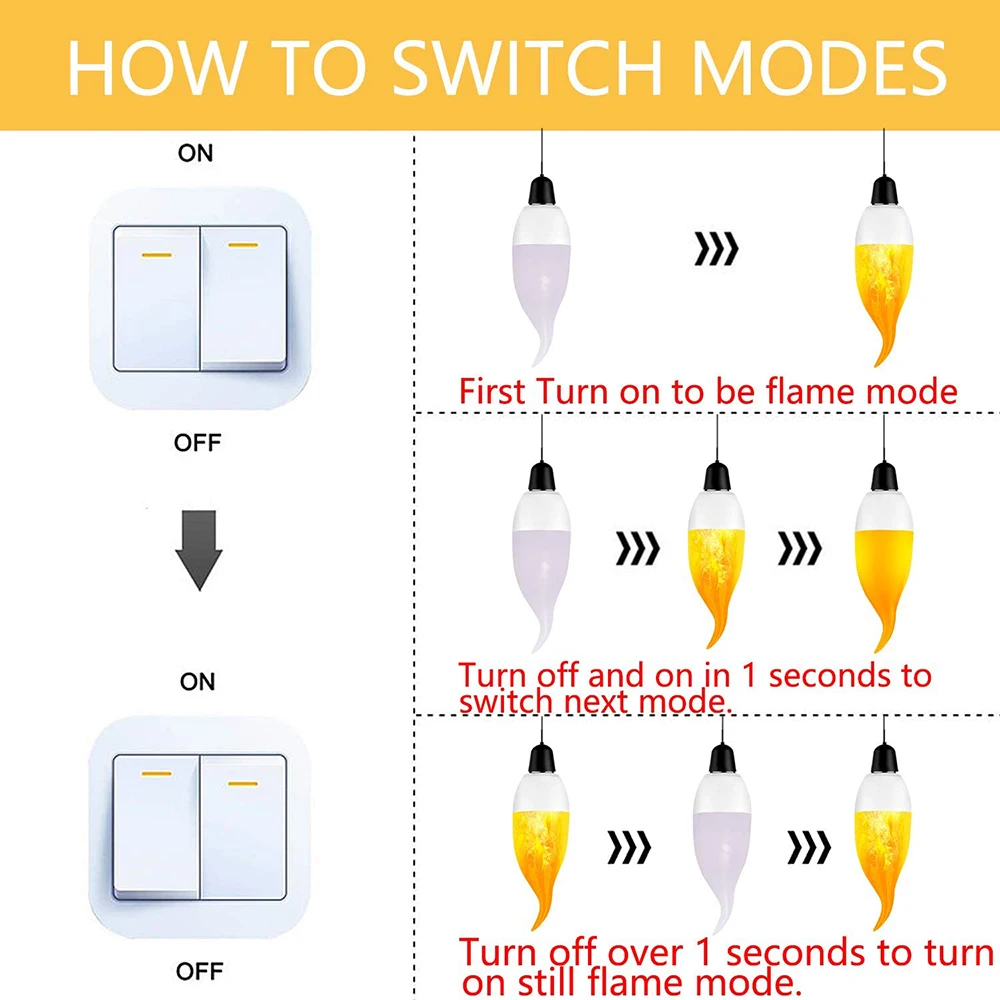 HOW TO SWITCH MODES

ON

OFF

ON

OFF

First Turn on to be flame mode

Turn off and on in 1 seconds to switch next mode.

Turn off over 1 seconds to turn on still flame mode.