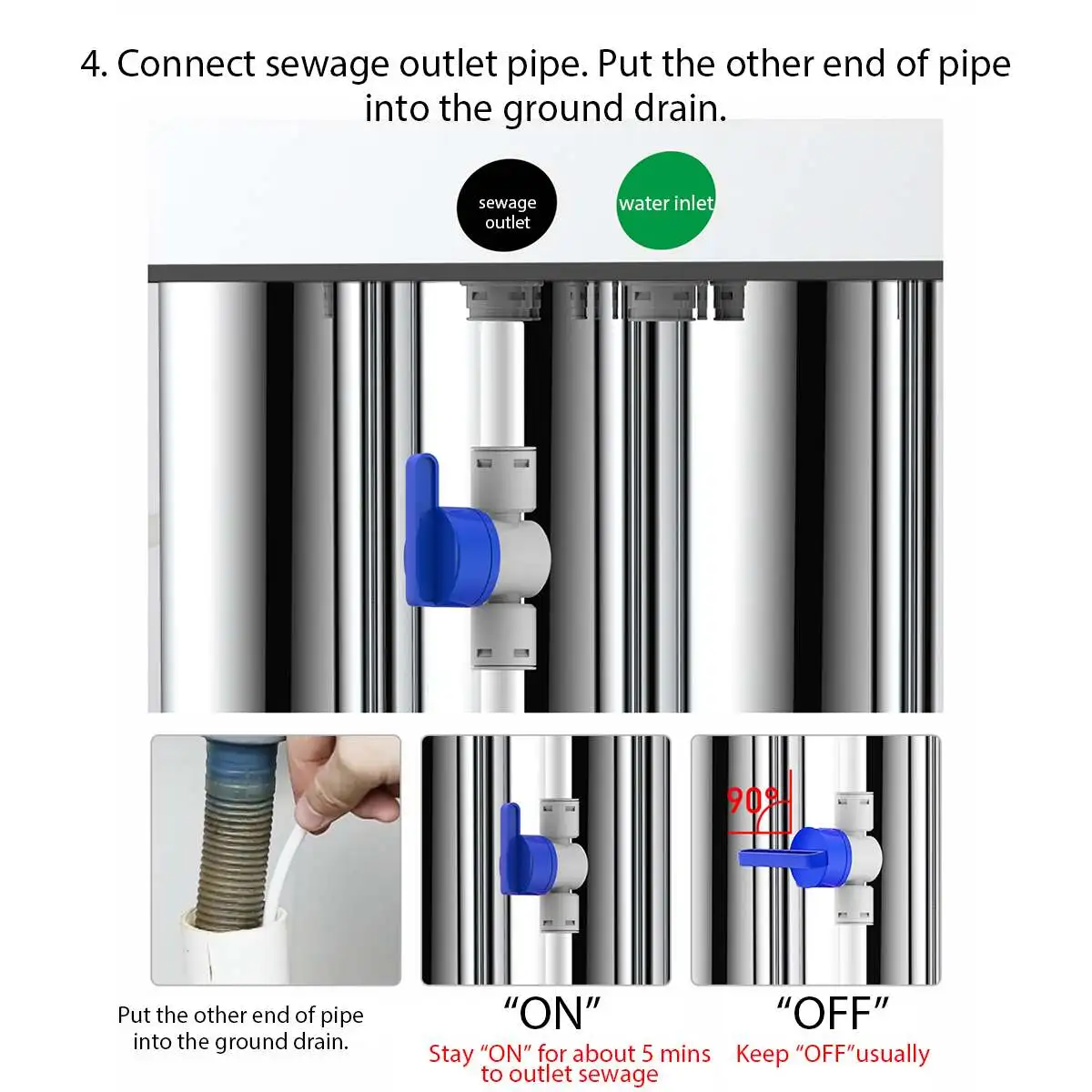 4. Connect sewage outlet pipe. Put the other end of pipe into the ground drain.

sewage outlet

water inlet

90°

Put the other end of pipe into the ground drain.

“ON”

Stay “ON” for about 5 mins to outlet sewage

“OFF”

Keep “OFF”usually