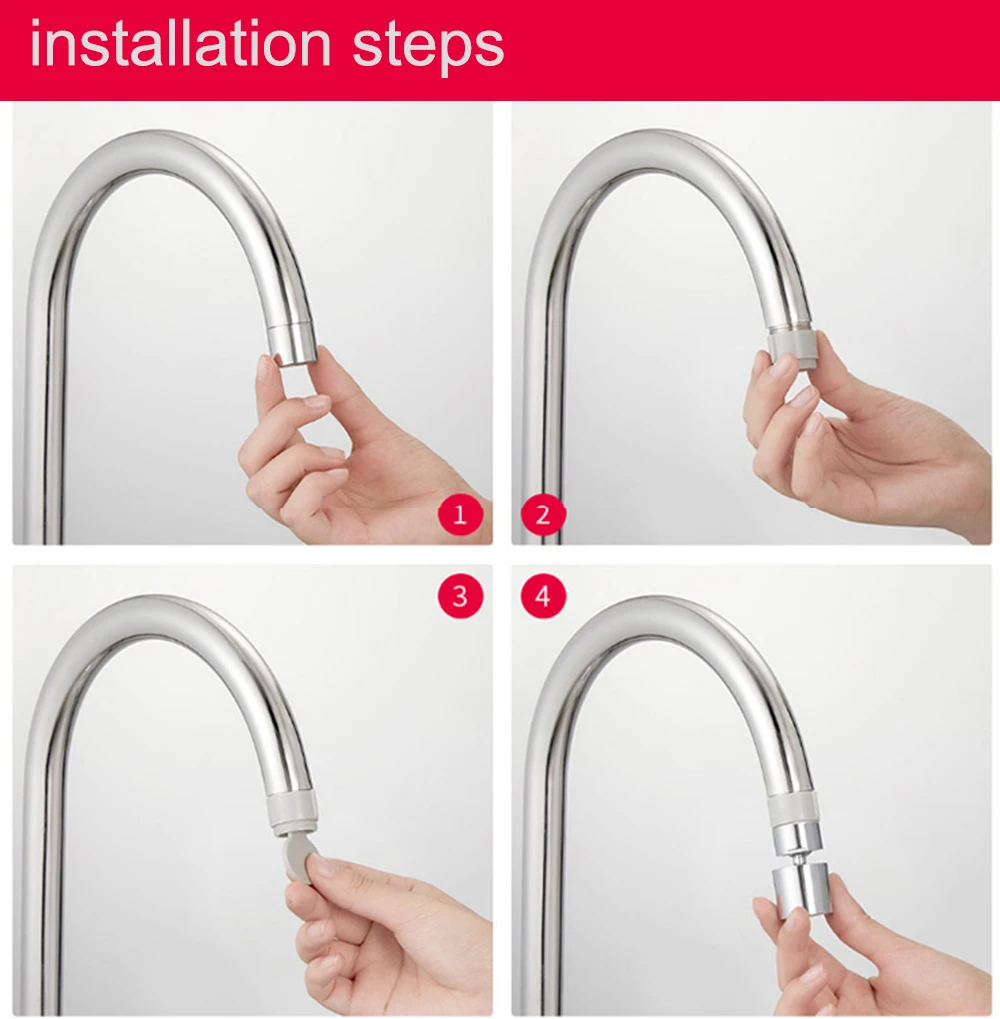 installation steps

1

2

3

4