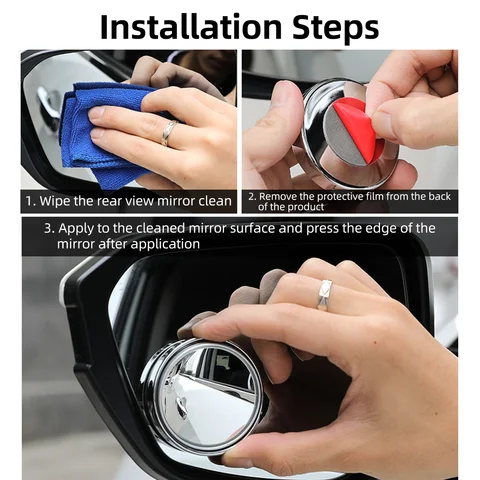 Installation Steps

1. Wipe the rear view mirror clean

2. Remove the protective film from the back of the product

3. Apply to the cleaned mirror surface and press the edge of the mirror after application