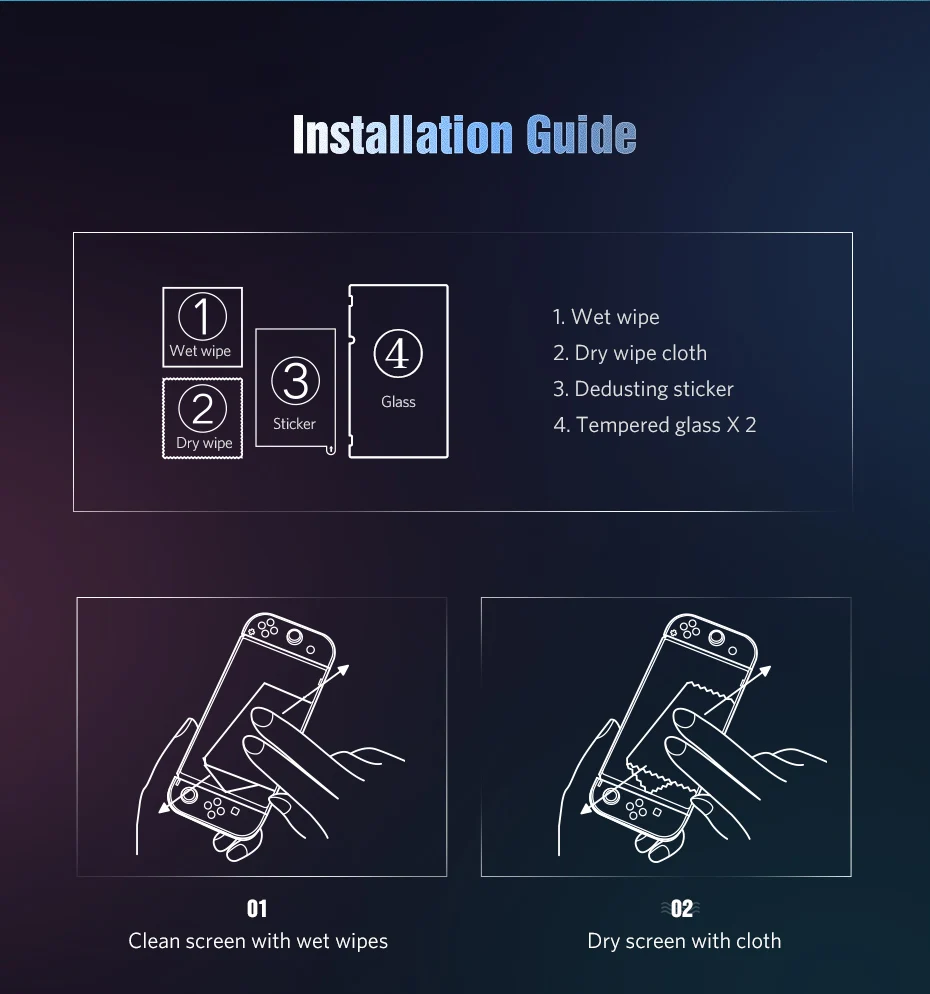 Installation Guide

1
Wet wipe

2
Dry wipe

3
Sticker

4
Glass

1. Wet wipe
2. Dry wipe cloth
3. Dedusting sticker
4. Tempered glass X 2

01
Clean screen with wet wipes

02
Dry screen with cloth