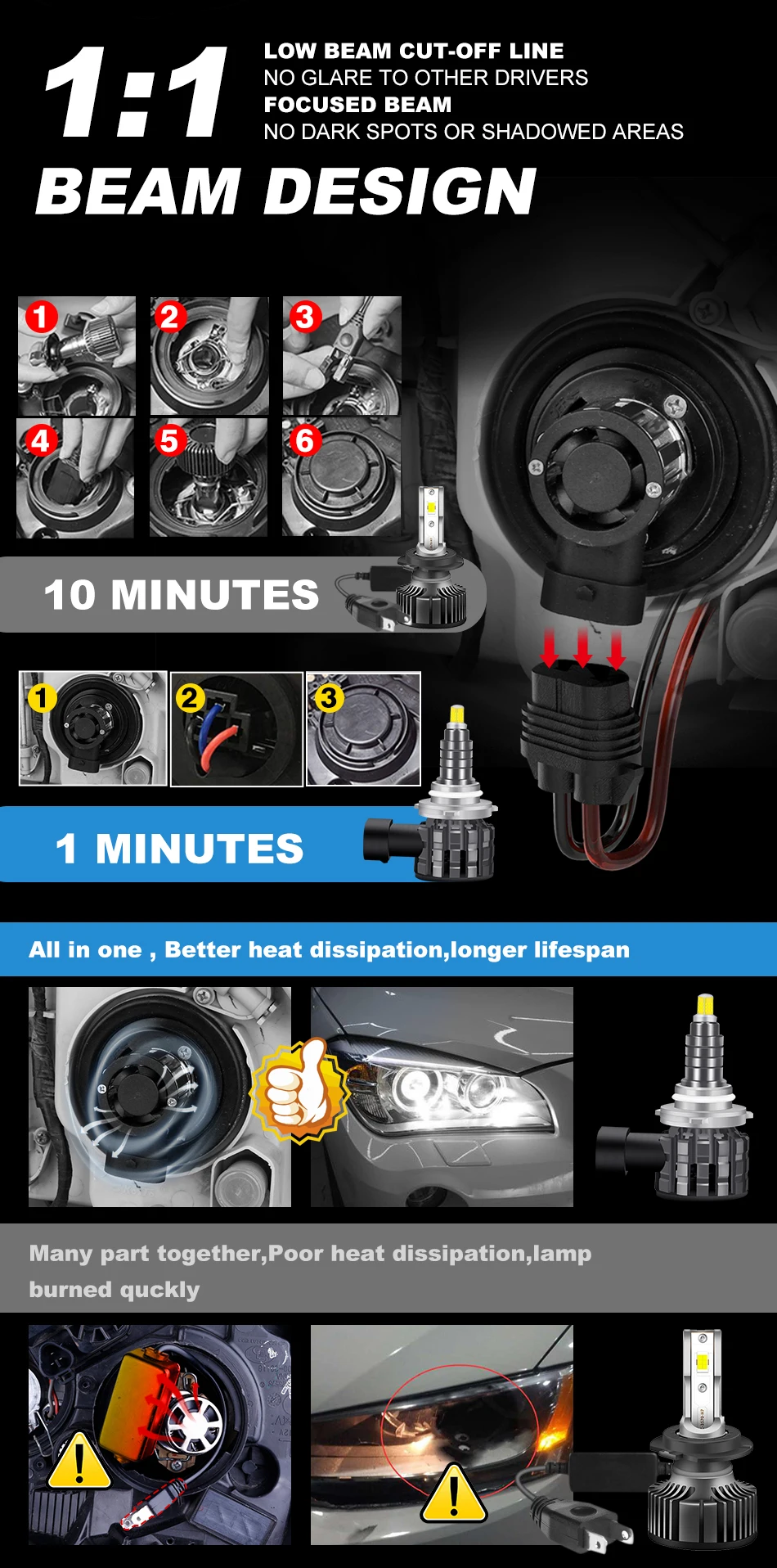 1:1

LOW BEAM CUT-OFF LINE
NO GLARE TO OTHER DRIVERS
FOCUSED BEAM
NO DARK SPOTS OR SHADOWED AREAS

BEAM DESIGN

1 2 3 4 5 6

10 MINUTES

1 2 3

1 MINUTES

All in one , Better heat dissipation,longer lifespan

Many part together,Poor heat dissipation,lamp burned quckly