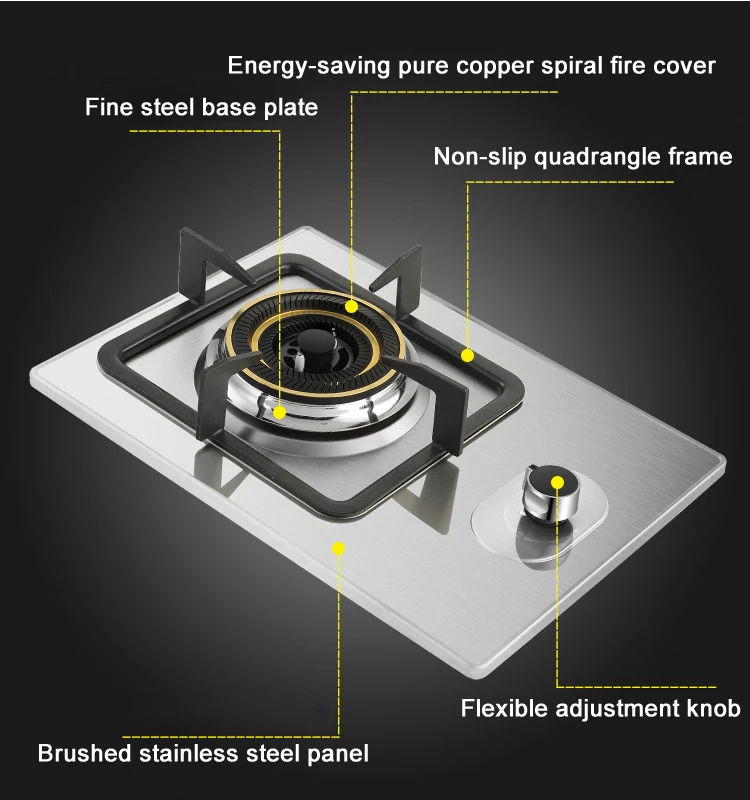 Energy-saving pure copper spiral fire cover

Fine steel base plate

Non-slip quadrangle frame

Flexible adjustment knob

Brushed stainless steel panel