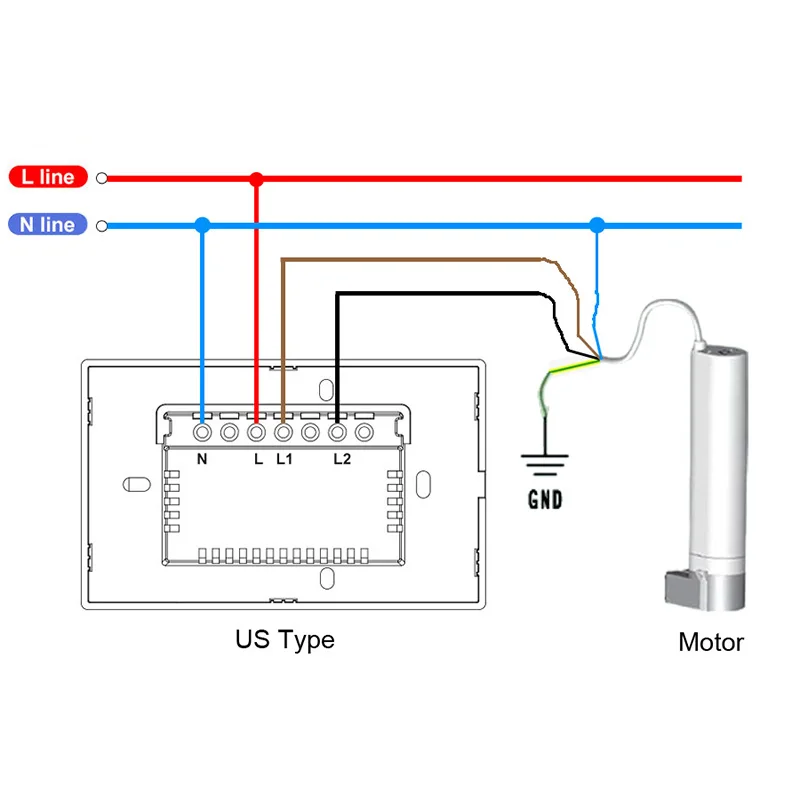 L line
N line
N
L
L1
L2
GND
US Type
Motor