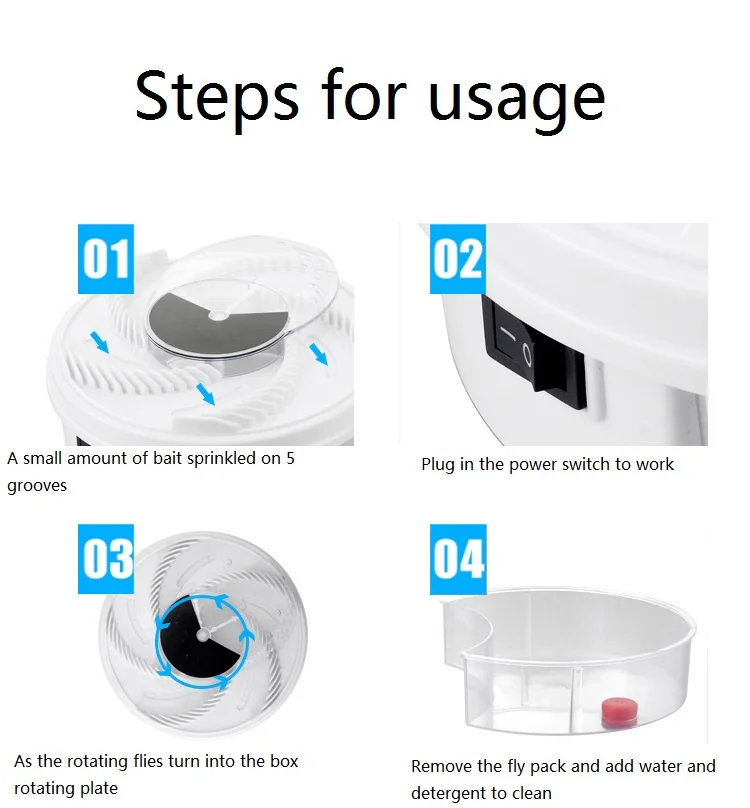 Steps for usage

01

A small amount of bait sprinkled on 5 grooves

02

Plug in the power switch to work

03

As the rotating flies turn into the box rotating plate

04

Remove the fly pack and add water and detergent to clean