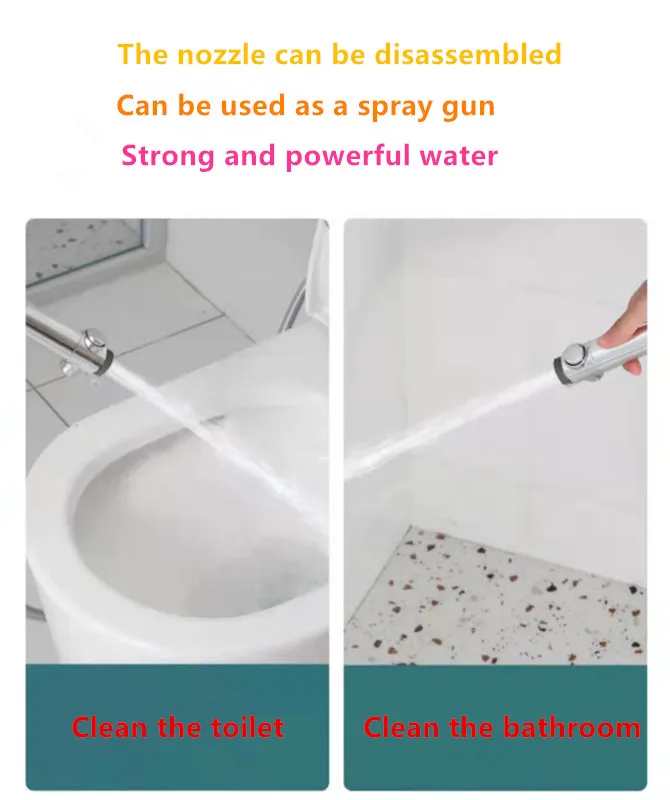 The nozzle can be disassembled
Can be used as a spray gun
Strong and powerful water

Clean the toilet

Clean the bathroom