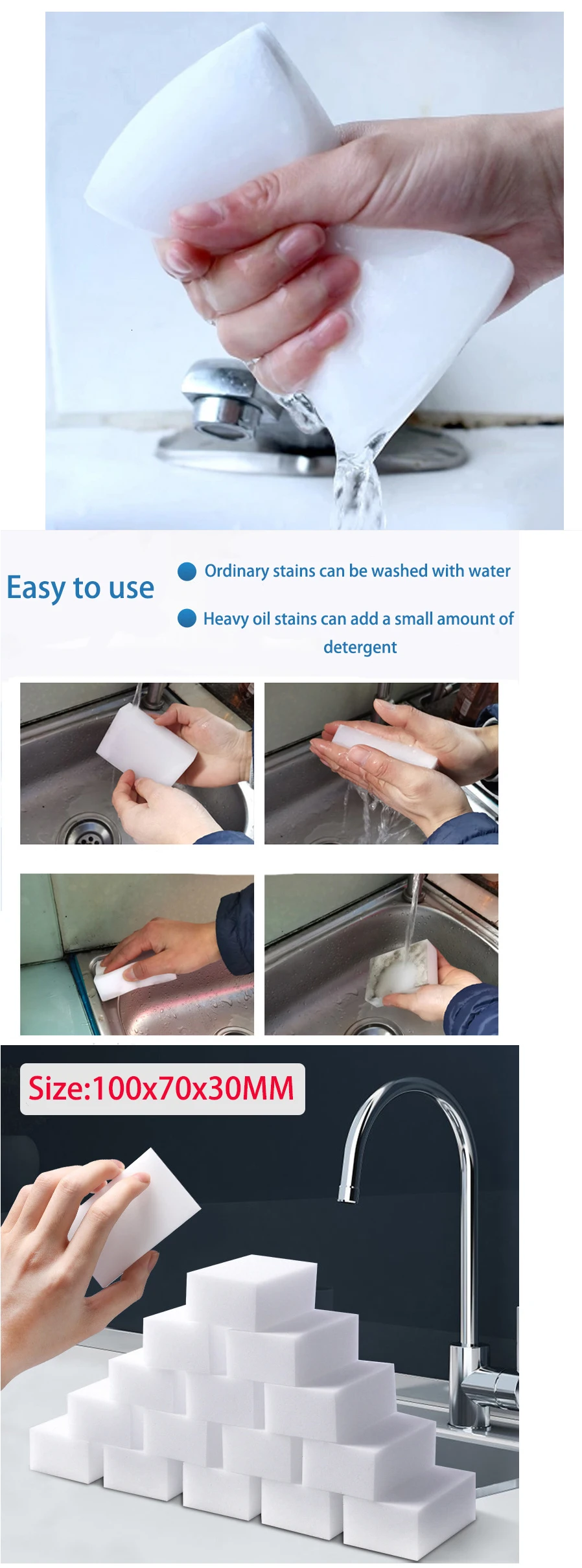 Easy to use

Ordinary stains can be washed with water

Heavy oil stains can add a small amount of detergent

Size:100x70x30MM