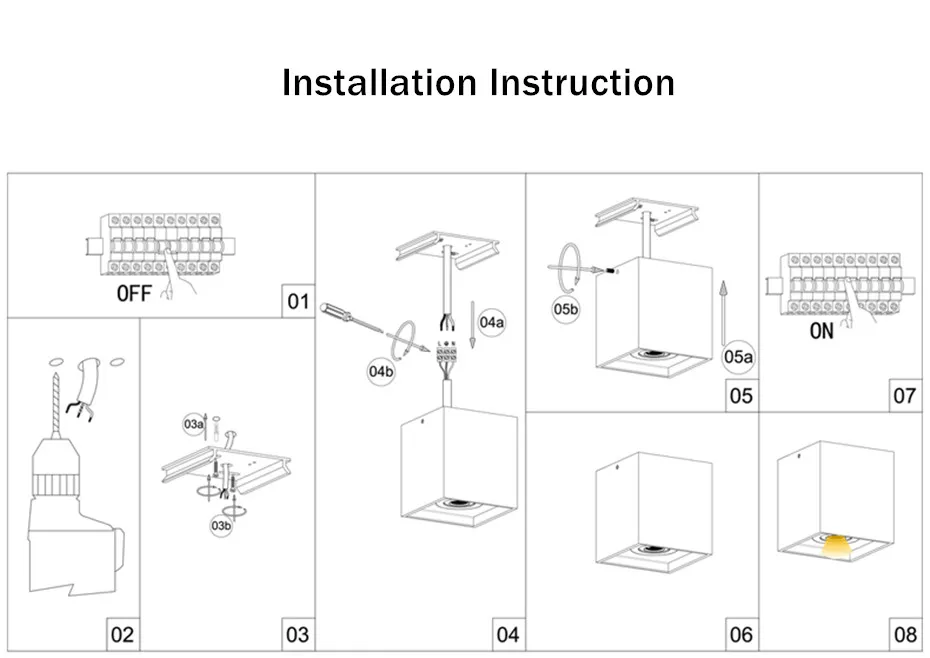 Installation Instruction

OFF

01

02

03a

03b

03

04a

04b

L N

04

05b

05a

05

06

ON

07

08