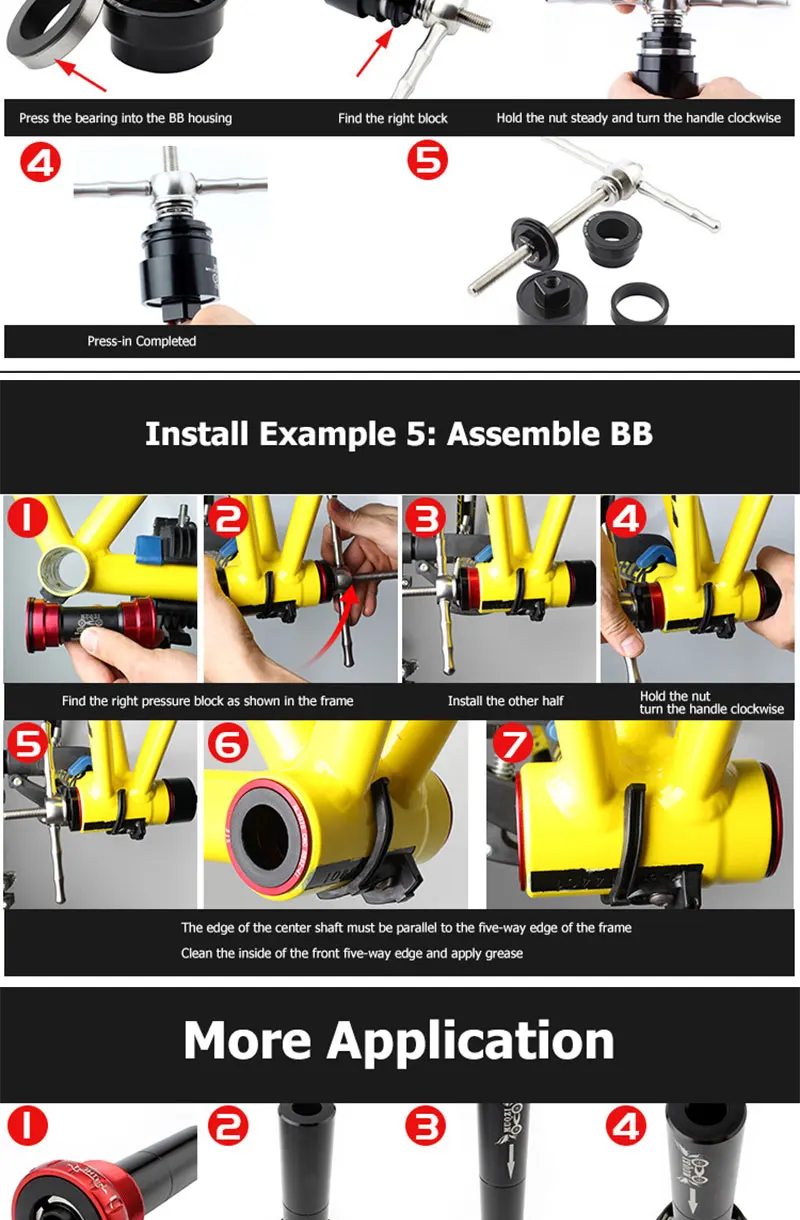 Press the bearing into the BB housing

Find the right block

Hold the nut steady and turn the handle clockwise

4

5

Press-in Completed

Install Example 5: Assemble BB

1

2

3

4

Find the right pressure block as shown in the frame

Install the other half

Hold the nut
turn the handle clockwise

5

6

7

The edge of the center shaft must be parallel to the five-way edge of the frame

Clean the inside of the front five-way edge and apply grease

More Application

1

2

3

4