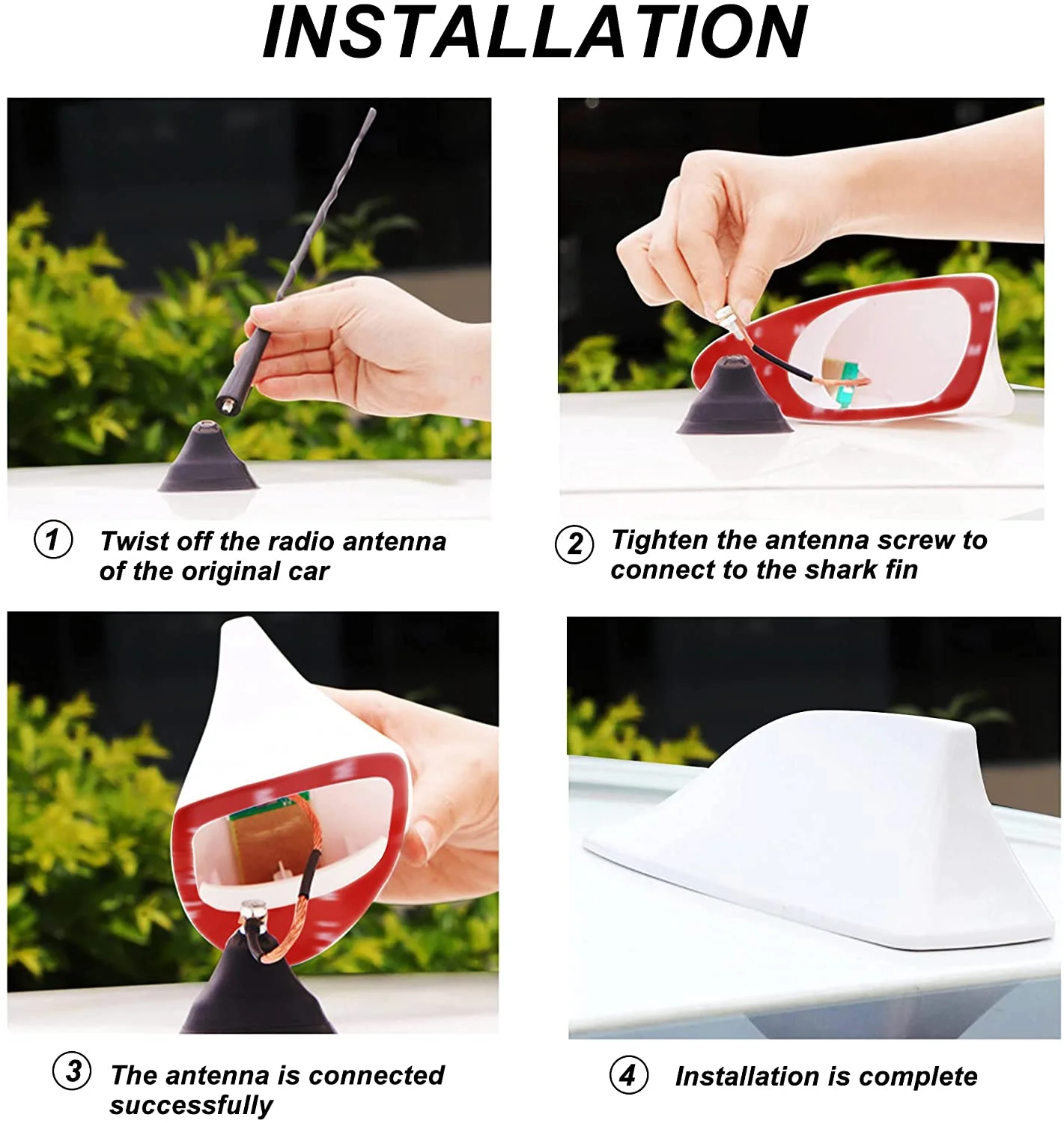 INSTALLATION

① Twist off the radio antenna of the original car

② Tighten the antenna screw to connect to the shark fin

③ The antenna is connected successfully

④ Installation is complete