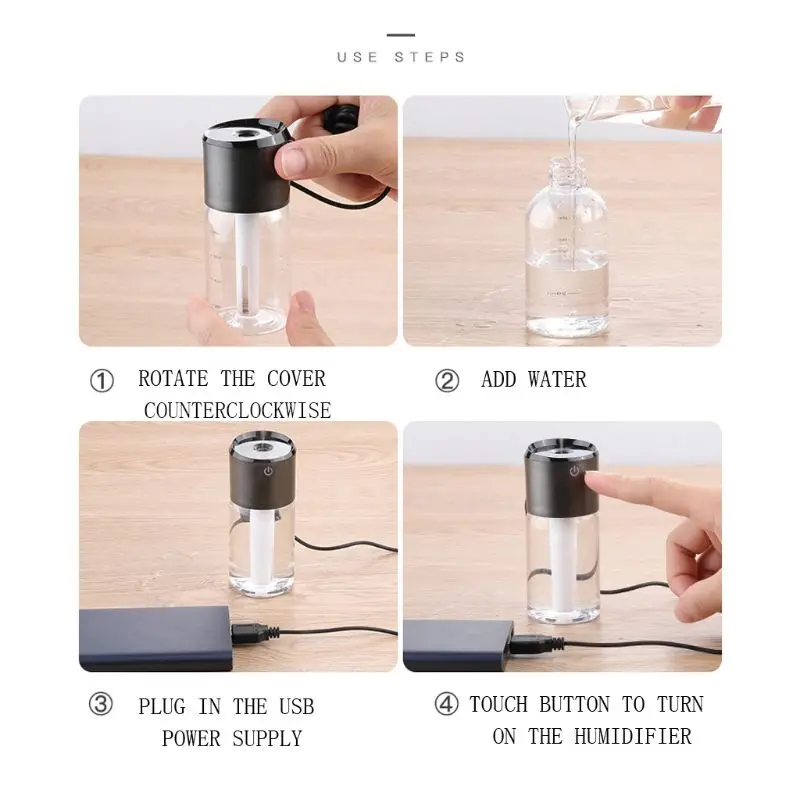 USE STEPS

① ROTATE THE COVER COUNTERCLOCKWISE

② ADD WATER

③ PLUG IN THE USB POWER SUPPLY

④ TOUCH BUTTON TO TURN ON THE HUMIDIFIER