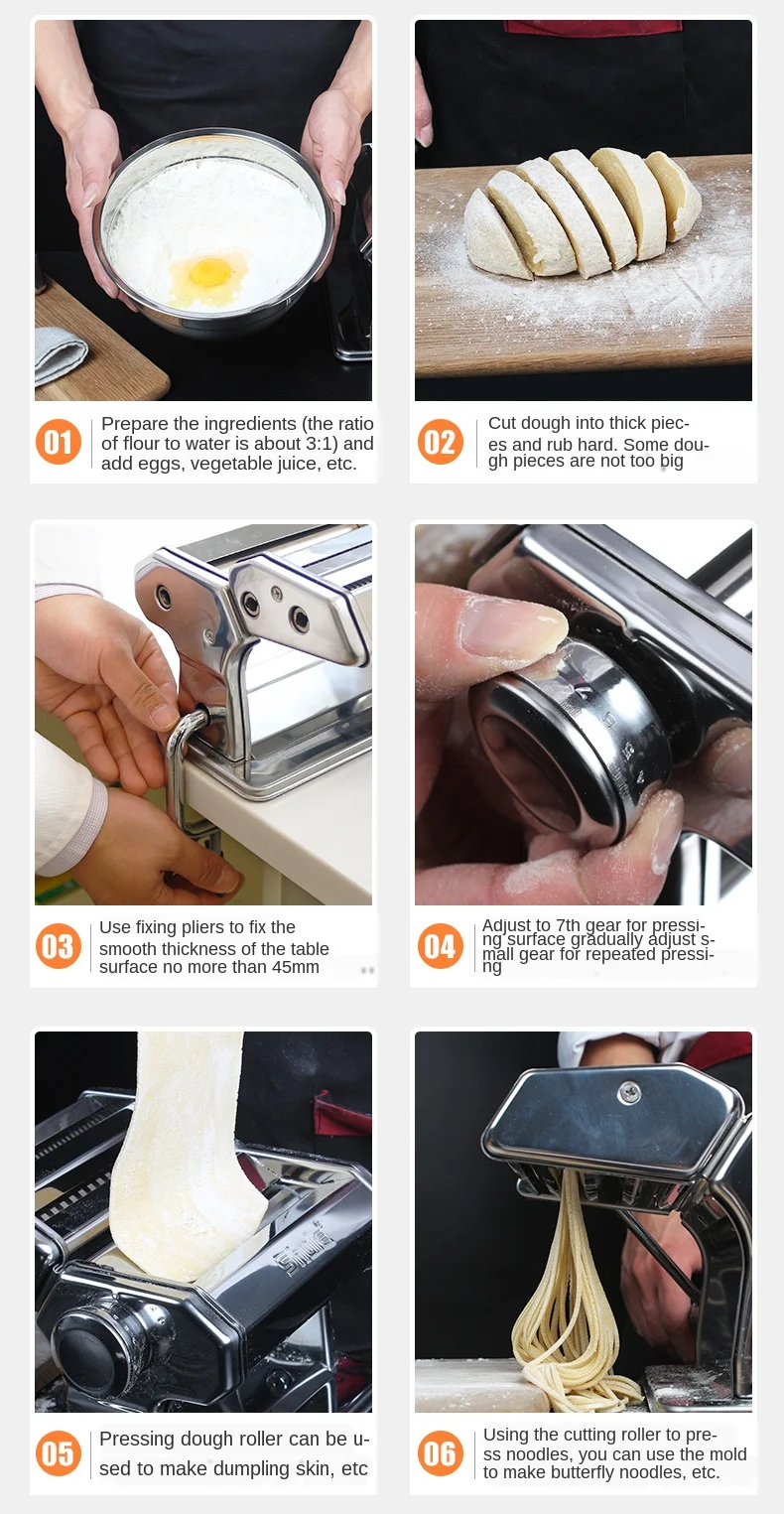 01
Prepare the ingredients (the ratio of flour to water is about 3:1) and add eggs, vegetable juice, etc.

02
Cut dough into thick pieces and rub hard. Some dough pieces are not too big

03
Use fixing pliers to fix the smooth thickness of the table surface no more than 45mm

04
Adjust to 7th gear for pressing surface gradually adjust small gear for repeated pressing

05
Pressing dough roller can be used to make dumpling skin, etc

06
Using the cutting roller to press noodles, you can use the mold to make butterfly noodles, etc.