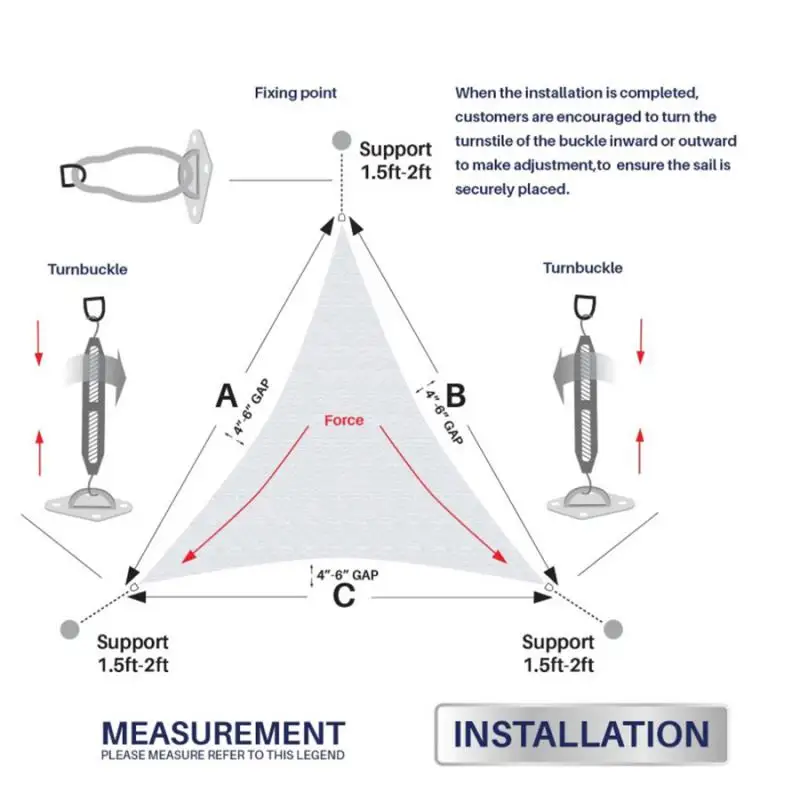 Fixing point

When the installation is completed, customers are encouraged to turn the turnstile of the buckle inward or outward to make adjustment,to ensure the sail is securely placed.

Support
1.5ft-2ft

Turnbuckle

Turnbuckle

A

4"-6" GAP

B

4"-6" GAP

Force

4"-6" GAP

C

Support
1.5ft-2ft

Support
1.5ft-2ft

MEASUREMENT
PLEASE MEASURE REFER TO THIS LEGEND

INSTALLATION