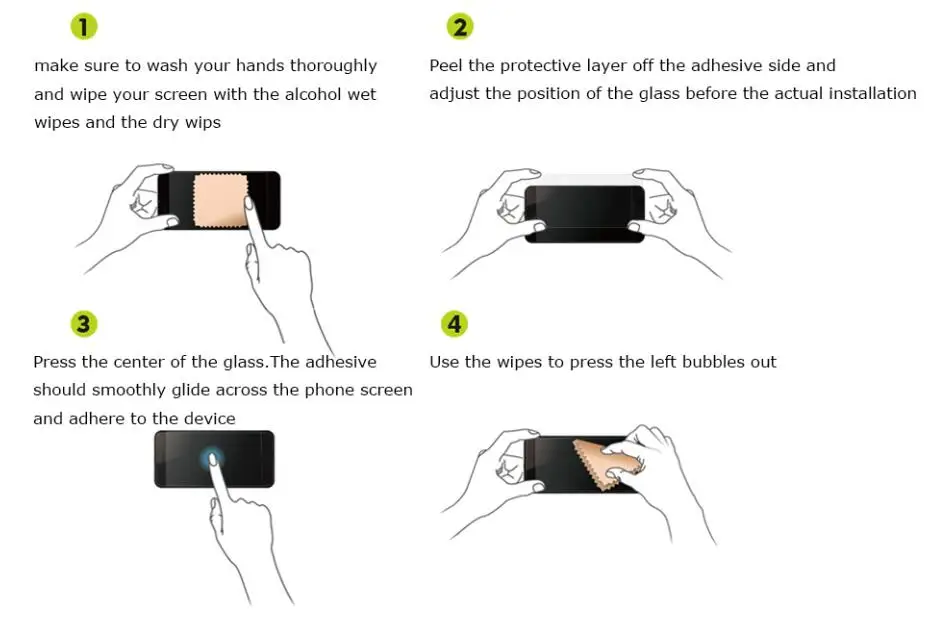 1

make sure to wash your hands thoroughly and wipe your screen with the alcohol wet wipes and the dry wips

2

Peel the protective layer off the adhesive side and adjust the position of the glass before the actual installation

3

Press the center of the glass.The adhesive should smoothly glide across the phone screen and adhere to the device

4

Use the wipes to press the left bubbles out