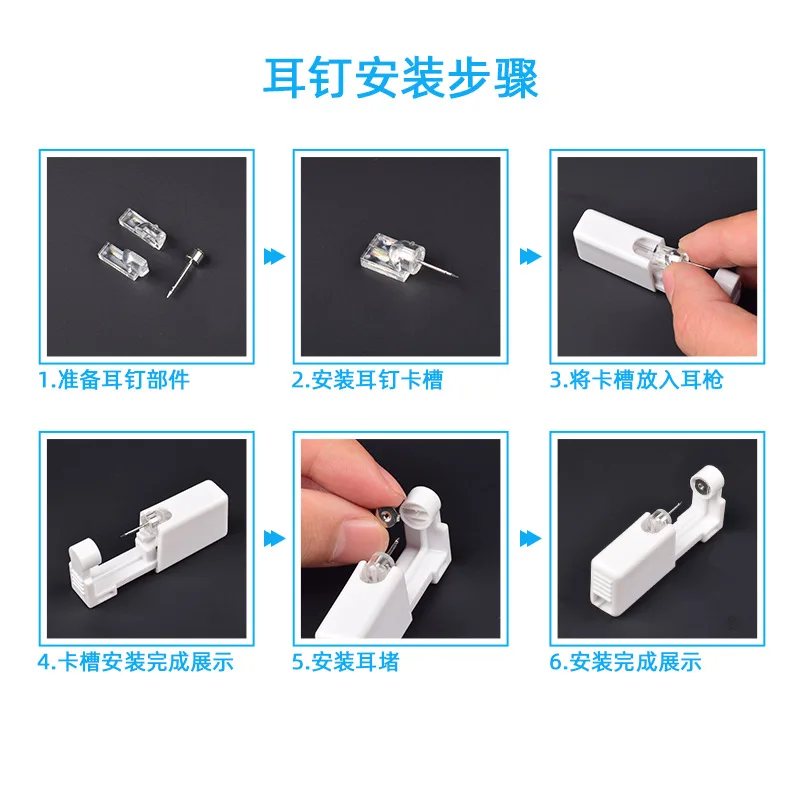 耳钉安装步骤

1.准备耳钉部件

2.安装耳钉卡槽

3.将卡槽放入耳枪

4.卡槽安装完成展示

5.安装耳堵

6.安装完成展示