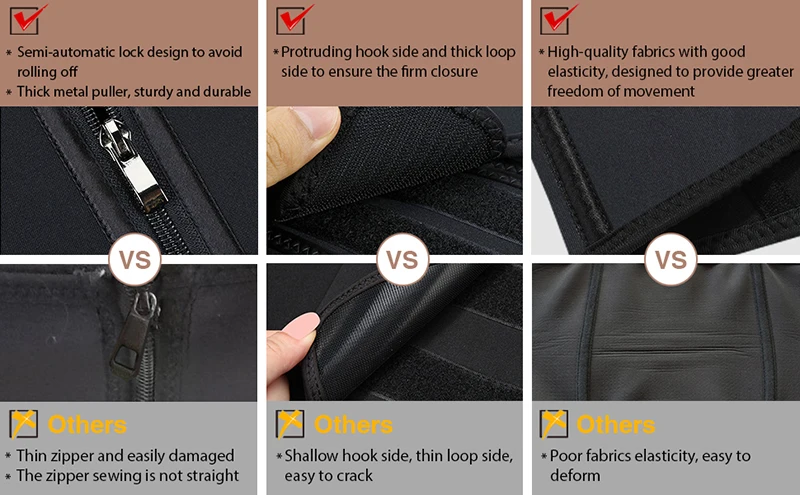 * Semi-automatic lock design to avoid rolling off
* Thick metal puller, sturdy and durable

VS

Others
* Thin zipper and easily damaged
* The zipper sewing is not straight

* Protruding hook side and thick loop side to ensure the firm closure

VS

Others
* Shallow hook side, thin loop side, easy to crack

* High-quality fabrics with good elasticity, designed to provide greater freedom of movement

VS

Others
* Poor fabrics elasticity, easy to deform