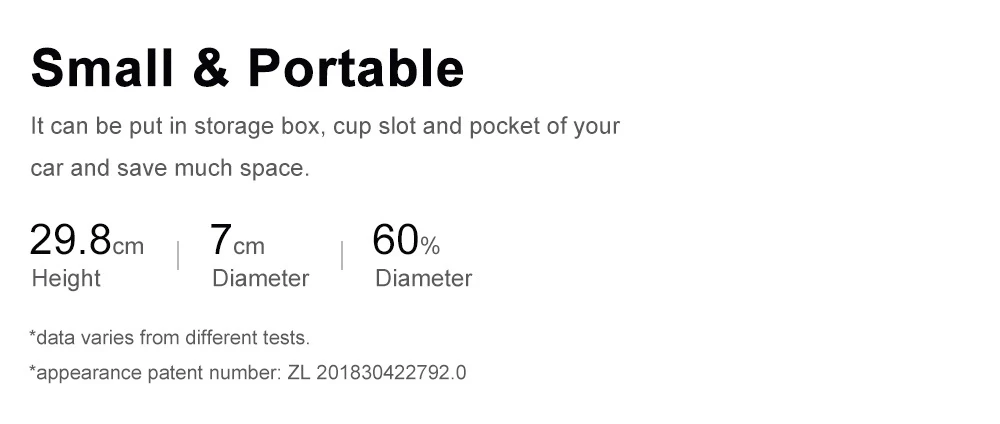 Small & Portable

It can be put in storage box, cup slot and pocket of your car and save much space.

29.8cm
Height

7cm
Diameter

60%
Diameter

*data varies from different tests.

*appearance patent number: ZL 201830422792.0