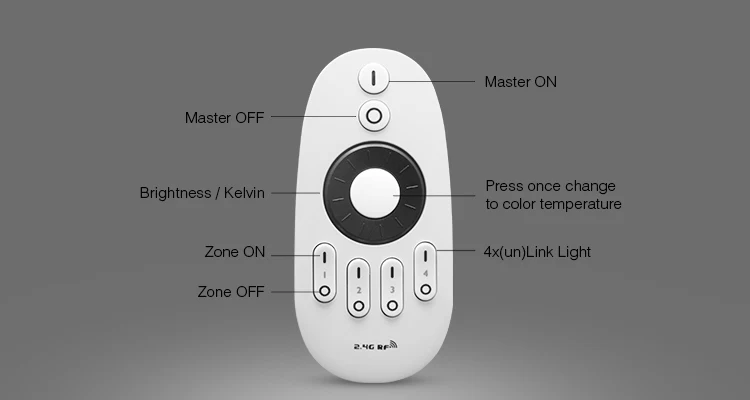 Master ON

Master OFF

Brightness / Kelvin

Press once change to color temperature

Zone ON

4x(un)Link Light

Zone OFF

1

2

3

4

2.4G RF