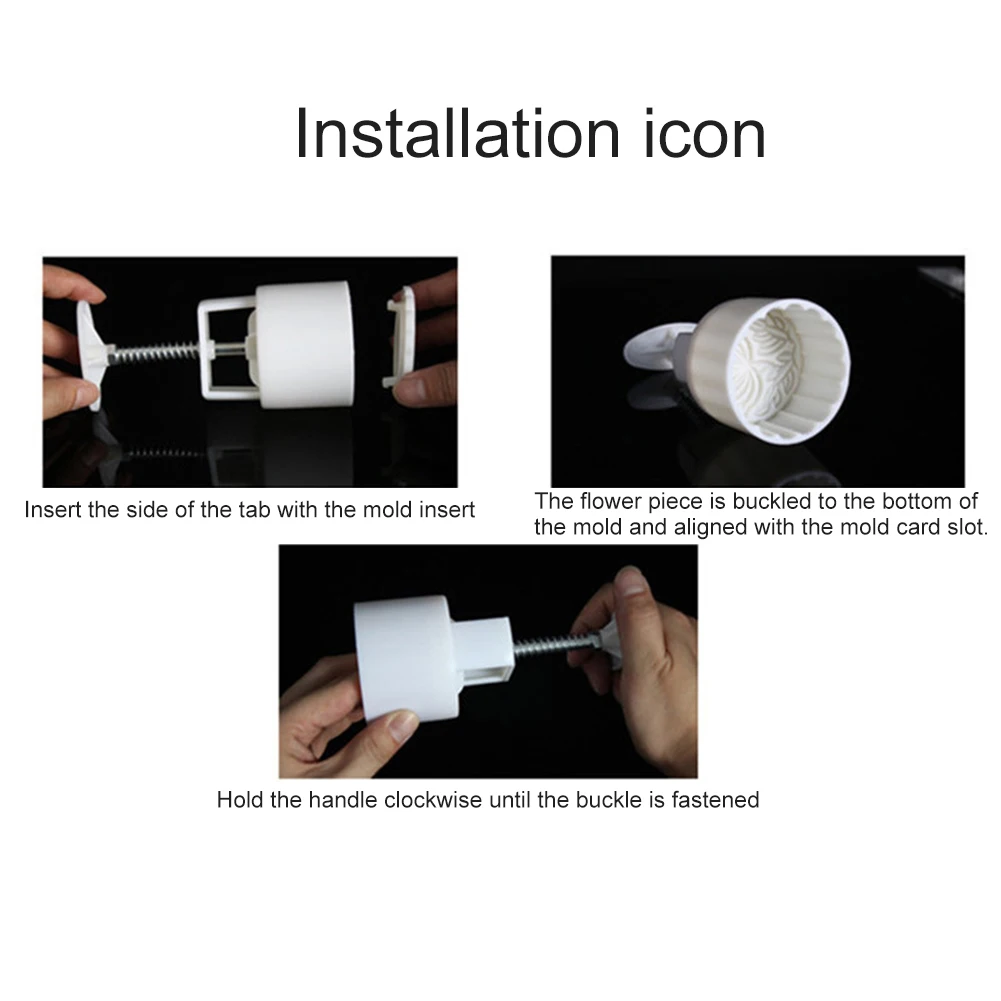 Installation icon

Insert the side of the tab with the mold insert

The flower piece is buckled to the bottom of the mold and aligned with the mold card slot.

Hold the handle clockwise until the buckle is fastened