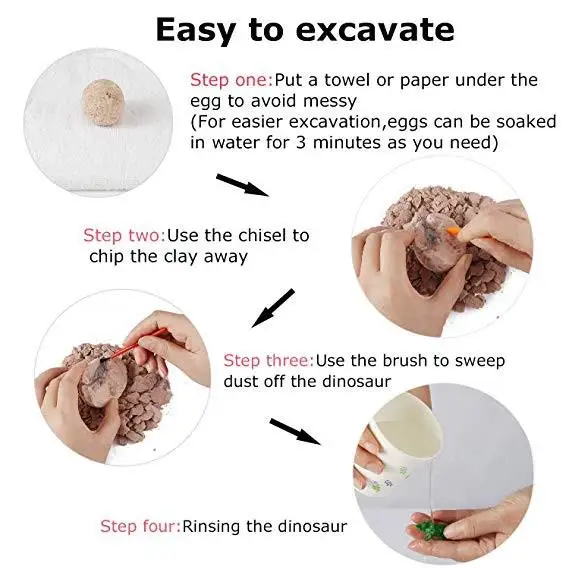 Easy to excavate

Step one:Put a towel or paper under the egg to avoid messy
(For easier excavation,eggs can be soaked in water for 3 minutes as you need)

Step two:Use the chisel to chip the clay away

Step three:Use the brush to sweep dust off the dinosaur

Step four:Rinsing the dinosaur