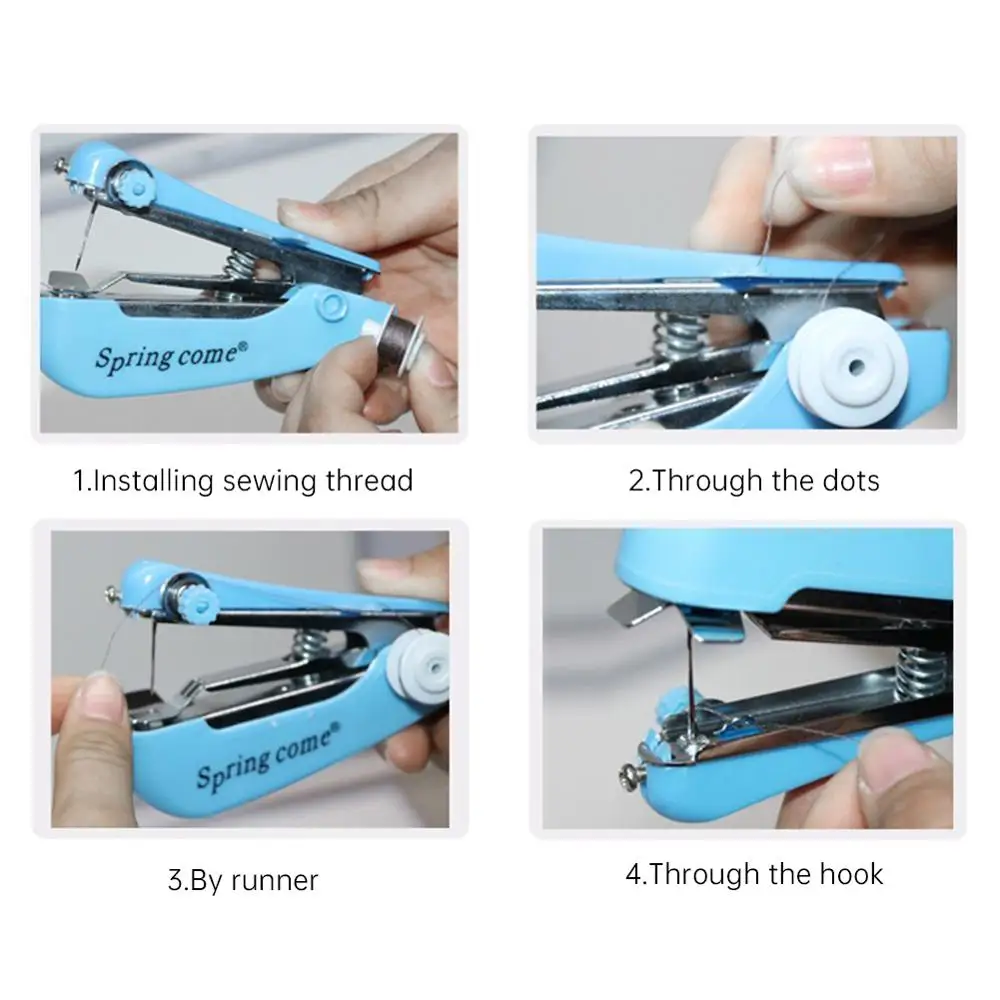 Spring come®

1.Installing sewing thread

2.Through the dots

Spring come®

3.By runner

4.Through the hook