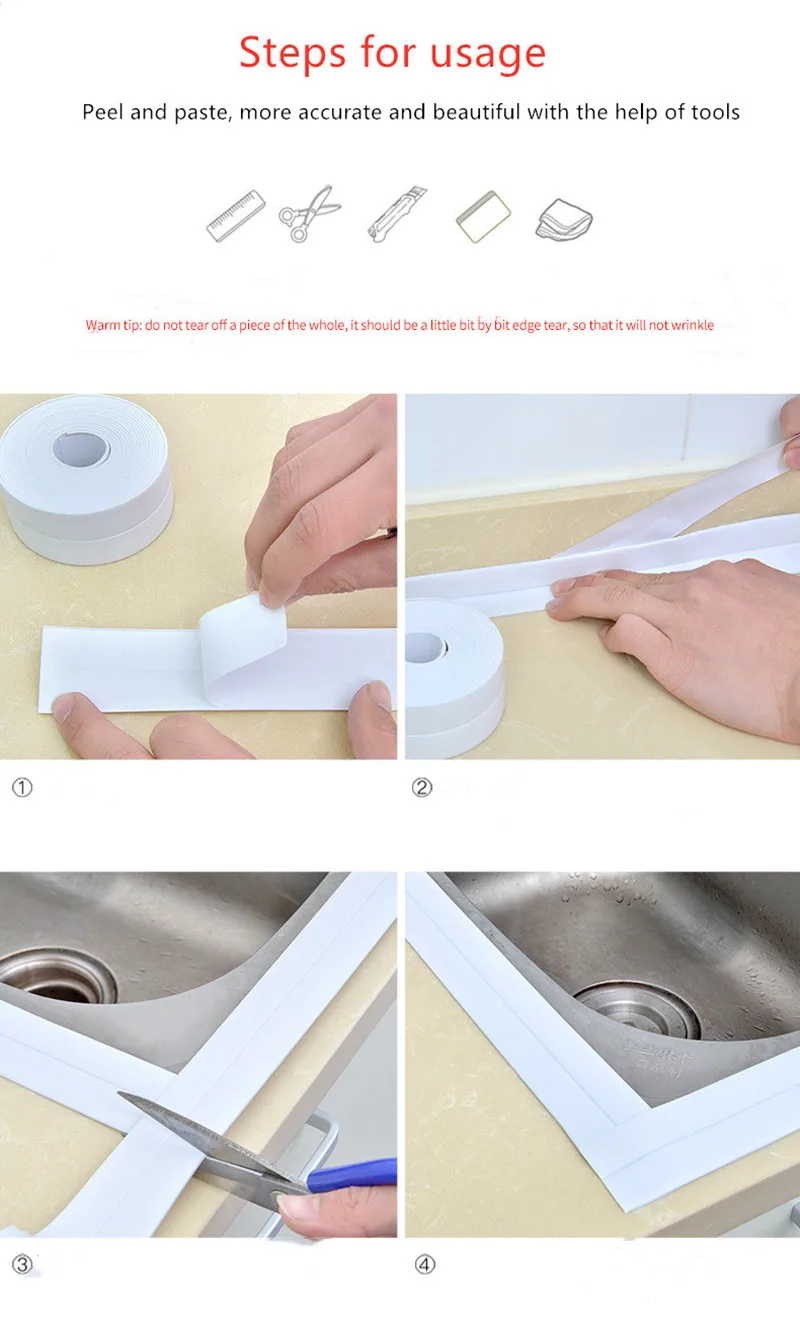 Steps for usage

Peel and paste, more accurate and beautiful with the help of tools

Warm tip: do not tear off a piece of the whole, it should be a little bit by bit edge tear, so that it will not wrinkle

①

②

③

④