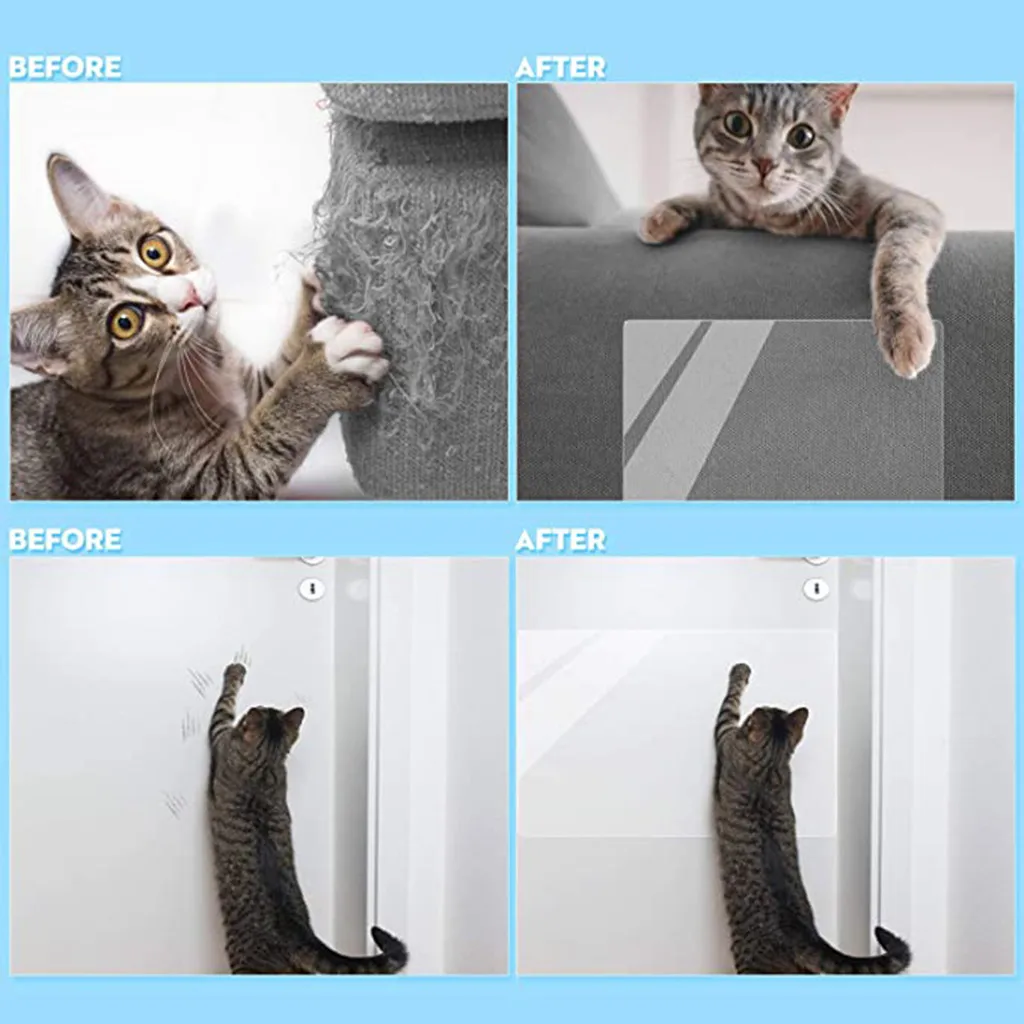 BEFORE

AFTER

BEFORE

AFTER