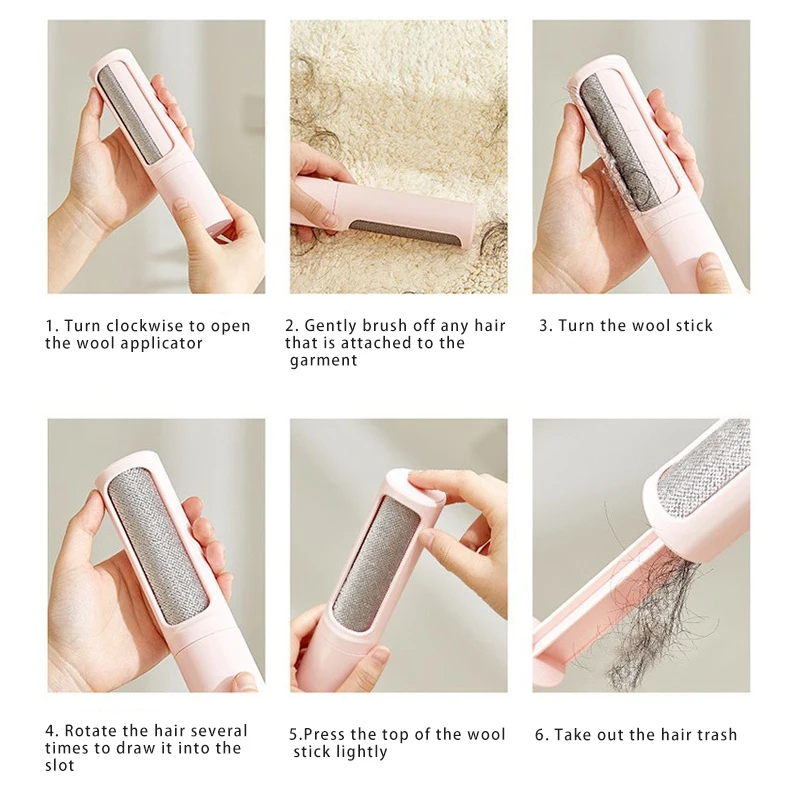 1. Turn clockwise to open the wool applicator

2. Gently brush off any hair that is attached to the garment

3. Turn the wool stick

4. Rotate the hair several times to draw it into the slot

5.Press the top of the wool stick lightly

6. Take out the hair trash