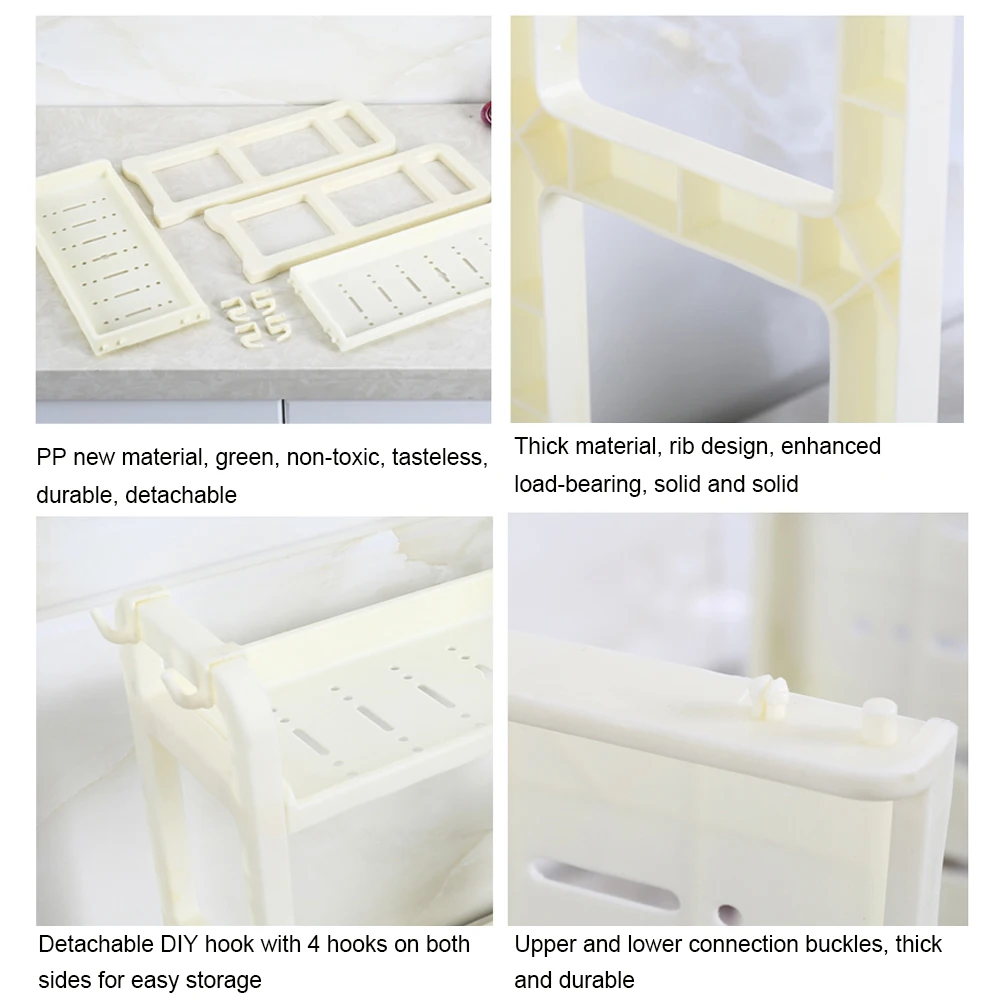 PP new material, green, non-toxic, tasteless, durable, detachable

Thick material, rib design, enhanced load-bearing, solid and solid

Detachable DIY hook with 4 hooks on both sides for easy storage

Upper and lower connection buckles, thick and durable