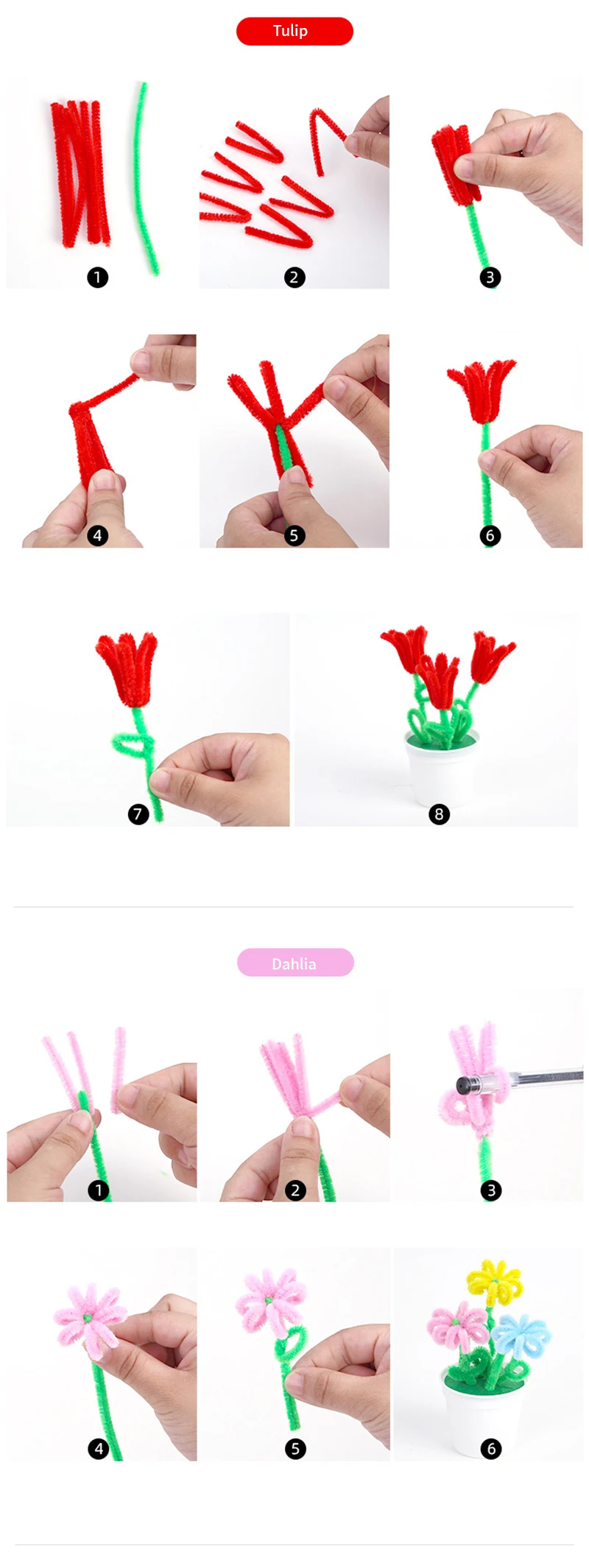 Tulip

1

2

3

4

5

6

7

8

Dahlia

1

2

3

4

5

6