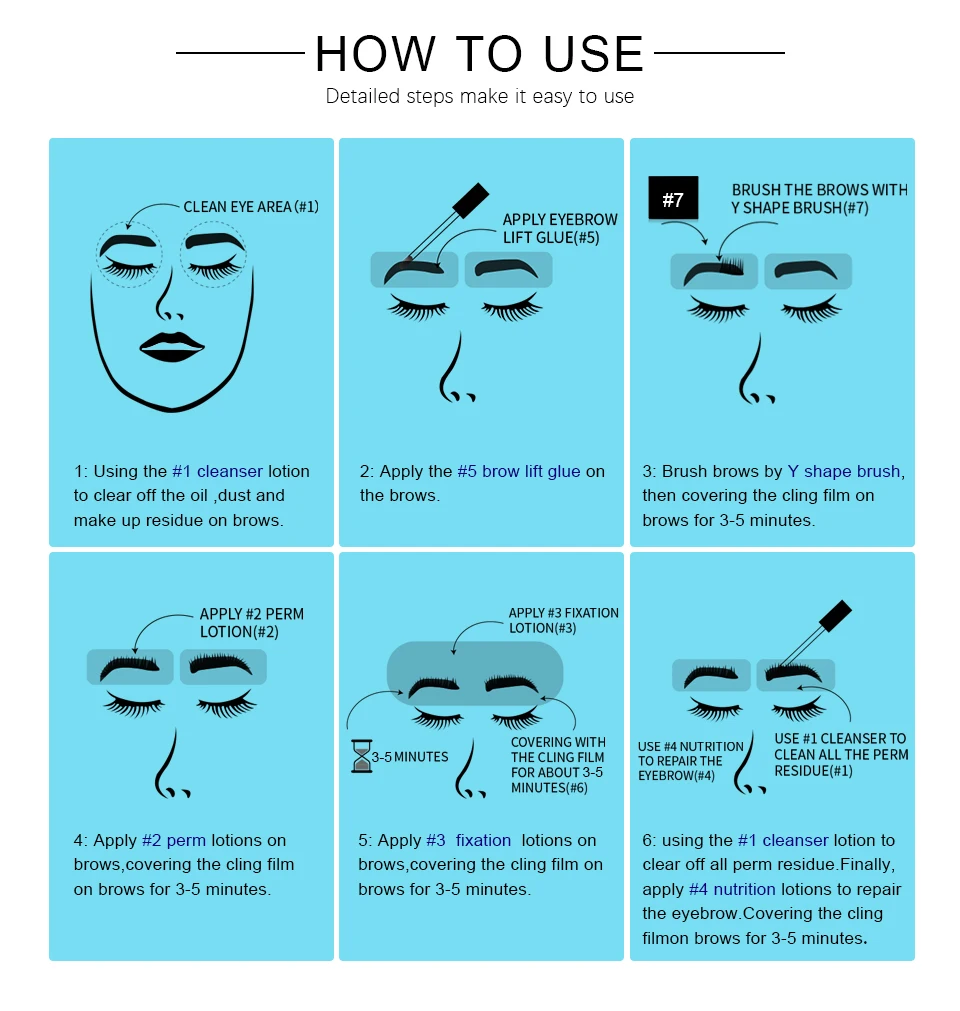 HOW TO USE

Detailed steps make it easy to use

CLEAN EYE AREA (#1)

1: Using the #1 cleanser lotion to clear off the oil ,dust and make up residue on brows.

APPLY EYEBROW LIFT GLUE(#5)

2: Apply the #5 brow lift glue on the brows.

#7

BRUSH THE BROWS WITH Y SHAPE BRUSH(#7)

3: Brush brows by Y shape brush, then covering the cling film on brows for 3-5 minutes.

APPLY #2 PERM LOTION(#2)

4: Apply #2 perm lotions on brows,covering the cling film on brows for 3-5 minutes.

APPLY #3 FIXATION LOTION(#3)

3-5 MINUTES

COVERING WITH THE CLING FILM FOR ABOUT 3-5 MINUTES(#6)

5: Apply #3 fixation lotions on brows,covering the cling film on brows for 3-5 minutes.

USE #4 NUTRITION TO REPAIR THE EYEBROW(#4)

USE #1 CLEANSER TO CLEAN ALL THE PERM RESIDUE(#1)

6: using the #1 cleanser lotion to clear off all perm residue.Finally, apply #4 nutrition lotions to repair the eyebrow.Covering the cling filmon brows for 3-5 minutes.