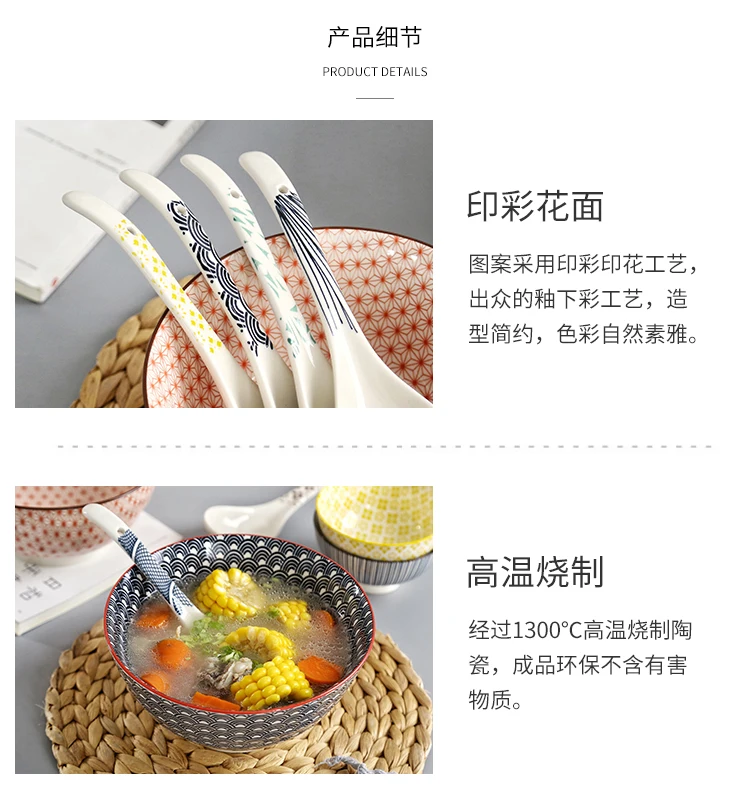 产品细节

PRODUCT DETAILS

印彩花面

图案采用印彩印花工艺，出众的釉下彩工艺，造型简约，色彩自然素雅。

高温烧制

经过1300°C高温烧制陶瓷，成品环保不含有害物质。