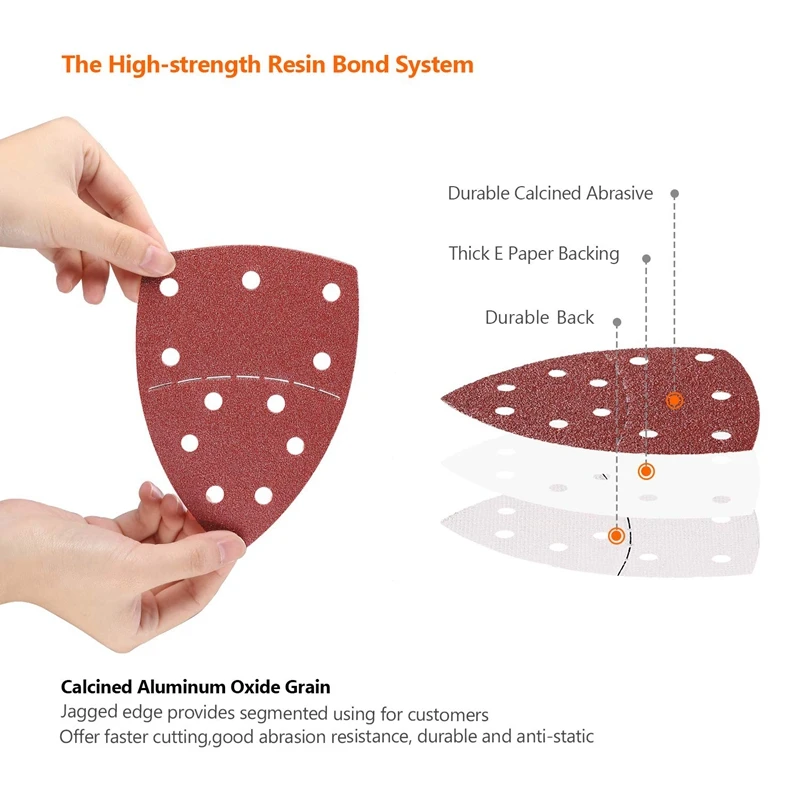 The High-strength Resin Bond System

Durable Calcined Abrasive

Thick E Paper Backing

Durable Back

Calcined Aluminum Oxide Grain
Jagged edge provides segmented using for customers
Offer faster cutting,good abrasion resistance, durable and anti-static