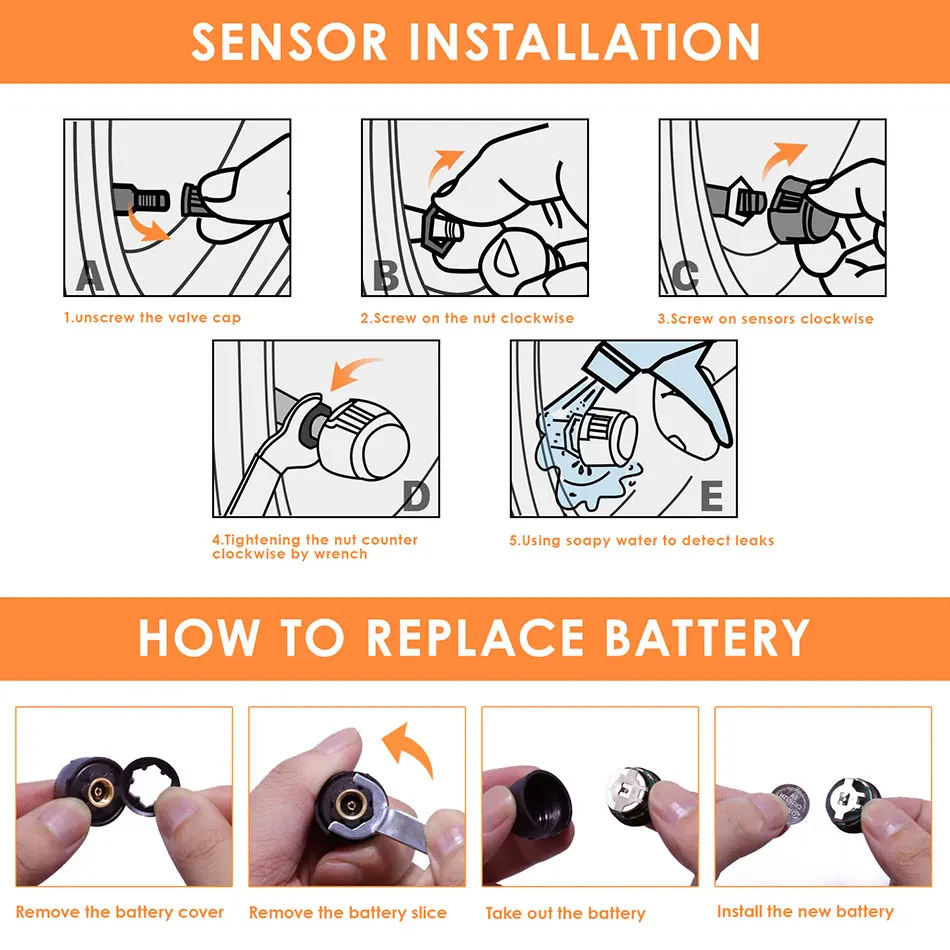 SENSOR INSTALLATION

A

1.unscrew the valve cap

B

2.Screw on the nut clockwise

C

3.Screw on sensors clockwise

D

4.Tightening the nut counter clockwise by wrench

E

5.Using soapy water to detect leaks

HOW TO REPLACE BATTERY

Remove the battery cover

Remove the battery slice

Take out the battery

Install the new battery