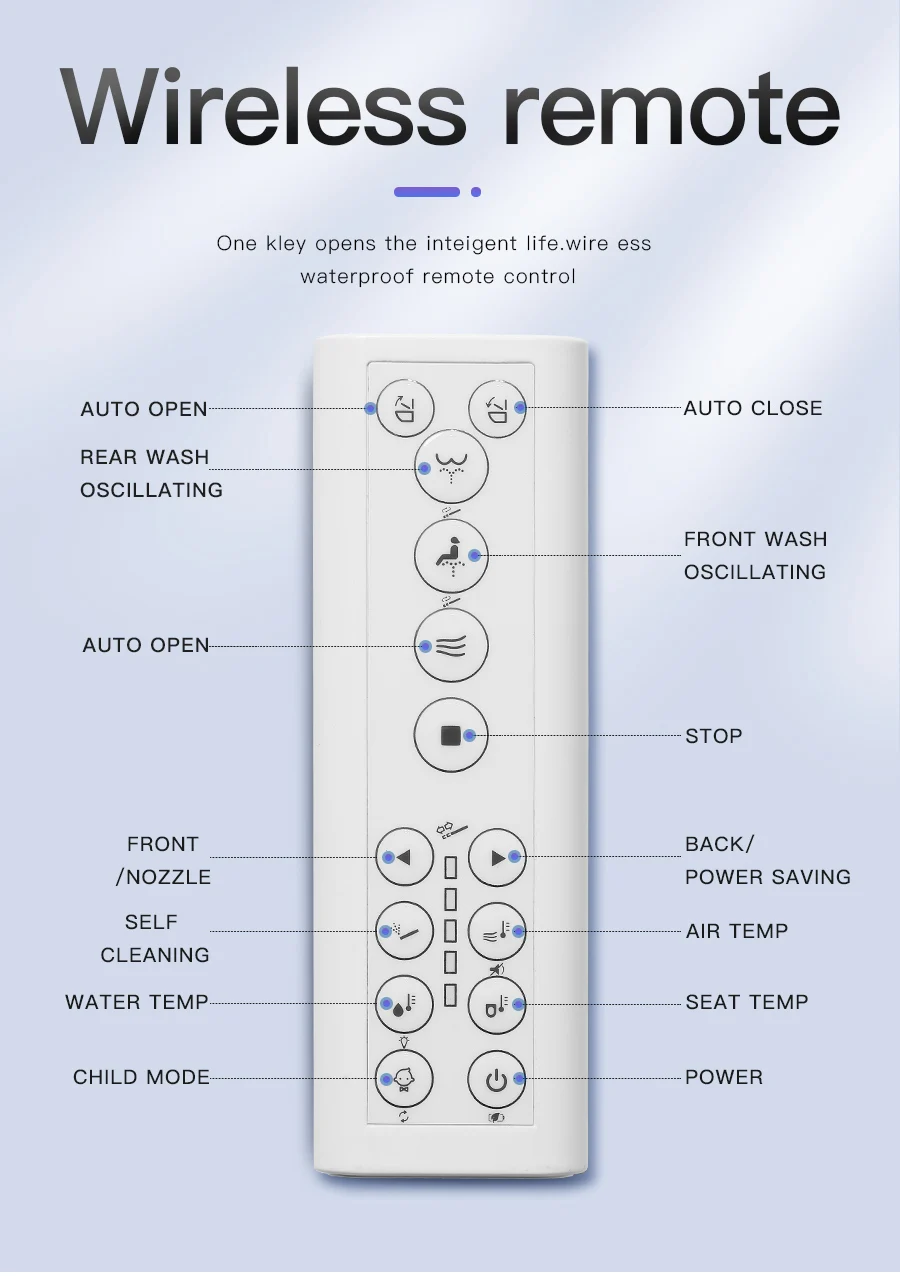 Wireless remote

One kley opens the inteigent life.wire ess waterproof remote control

AUTO OPEN

AUTO CLOSE

REAR WASH OSCILLATING

FRONT WASH OSCILLATING

AUTO OPEN

STOP

FRONT /NOZZLE

BACK/ POWER SAVING

SELF CLEANING

AIR TEMP

WATER TEMP

SEAT TEMP

CHILD MODE

POWER