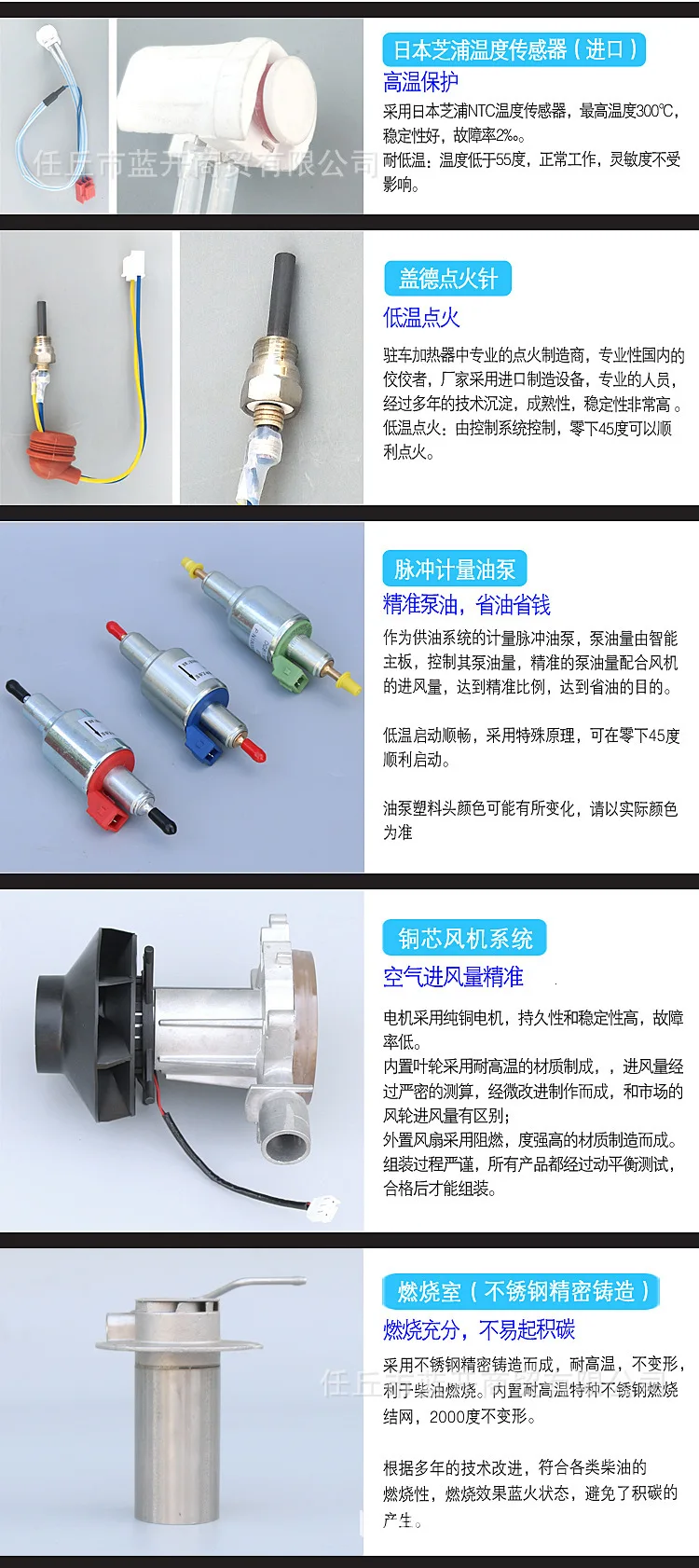 日本芝浦温度传感器（进口）
高温保护
采用日本芝浦NTC温度传感器，最高温度300℃，稳定性好，故障率2‰。
耐低温：温度低于55度，正常工作，灵敏度不受影响。

任丘市蓝升商贸有限公司

盖德点火针
低温点火
驻车加热器中专业的点火制造商，专业性国内的佼佼者，厂家采用进口制造设备，专业的人员，经过多年的技术沉淀，成熟性，稳定性非常高。
低温点火：由控制系统控制，零下45度可以顺利点火。

脉冲计量油泵
精准泵油，省油省钱
作为供油系统的计量脉冲油泵，泵油量由智能主板，控制其泵油量，精准的泵油量配合风机的进风量，达到精准比例，达到省油的目的。

低温启动顺畅，采用特殊原理，可在零下45度顺利启动。

油泵塑料头颜色可能有所变化，请以实际颜色为准

铜芯风机系统
空气进风量精准
电机采用纯铜电机，持久性和稳定性高，故障率低。
内置叶轮采用耐高温的材质制成，，进风量经过严密的测算，经微改进制作而成，和市场的风轮进风量有区别；
外置风扇采用阻燃，度强高的材质制造而成。
组装过程严谨，所有产品都经过动平衡测试，合格后才能组装。

燃烧室（不锈钢精密铸造）
燃烧充分，不易起积碳
采用不锈钢精密铸造而成，耐高温，不变形，利于柴油燃烧。内置耐高温特种不锈钢燃烧结网，2000度不变形。

任丘市蓝升商贸有限公司

根据多年的技术改进，符合各类柴油的燃烧性，燃烧效果蓝火状态，避免了积碳的产生。