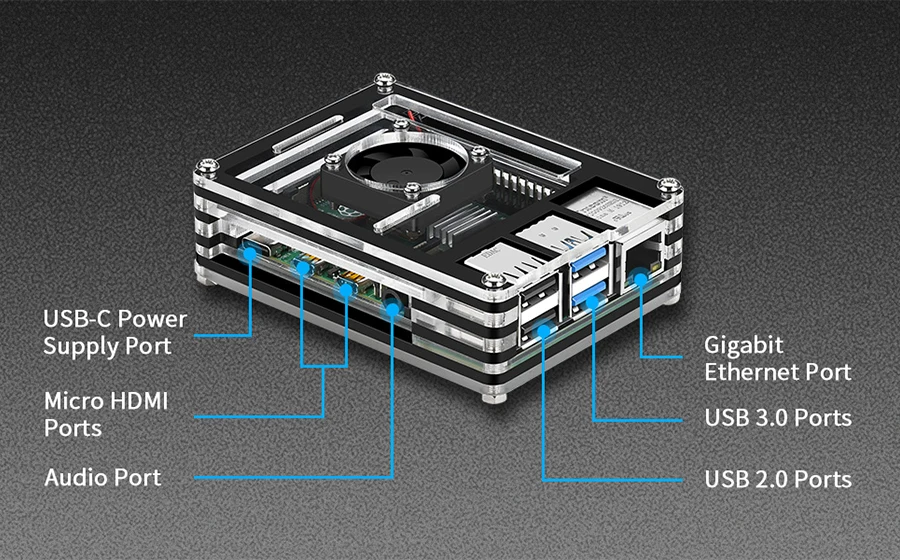 USB-C Power Supply Port

Micro HDMI Ports

Audio Port

Gigabit Ethernet Port

USB 3.0 Ports

USB 2.0 Ports