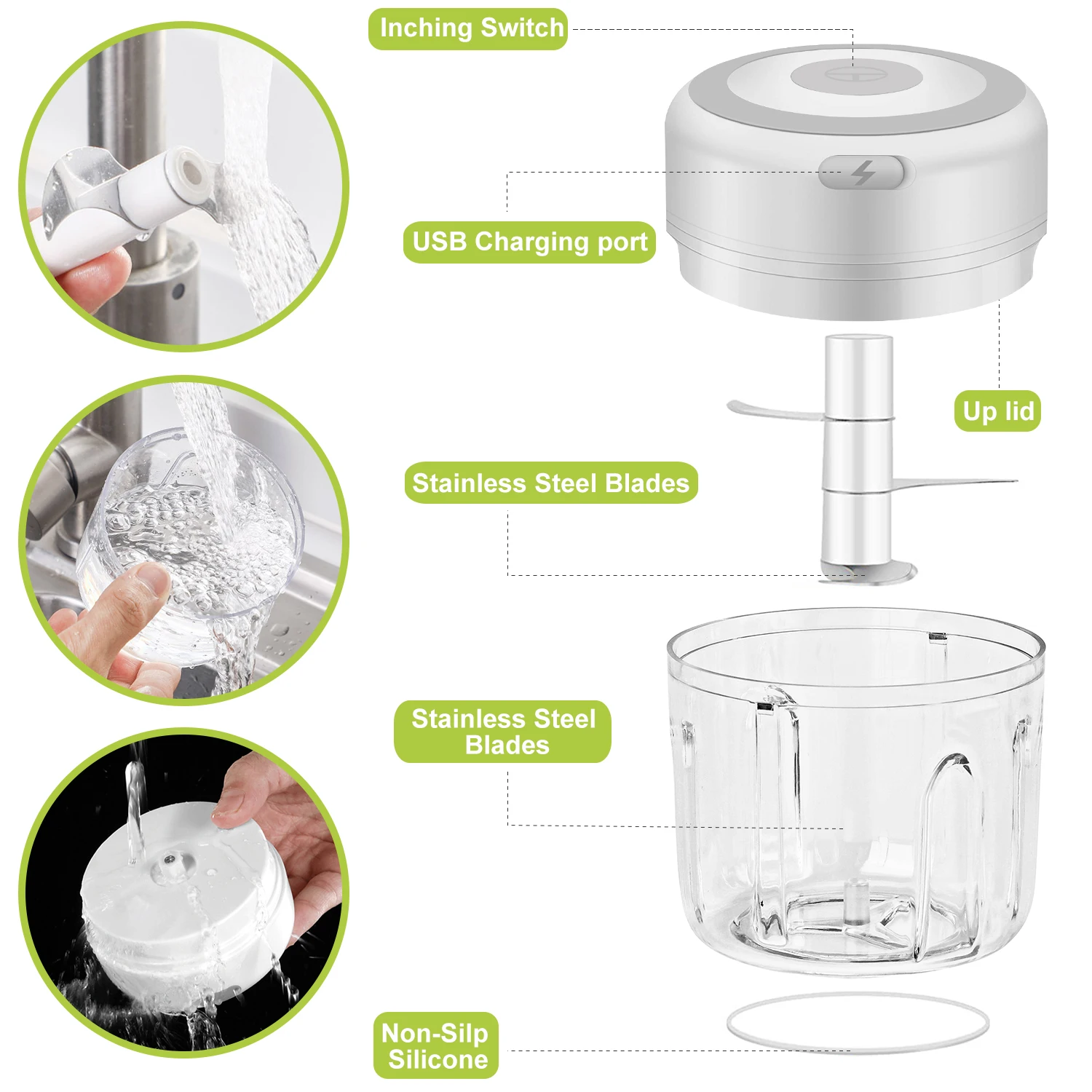 Inching Switch

USB Charging port

Up lid

Stainless Steel Blades

Stainless Steel Blades

Non-Silp Silicone