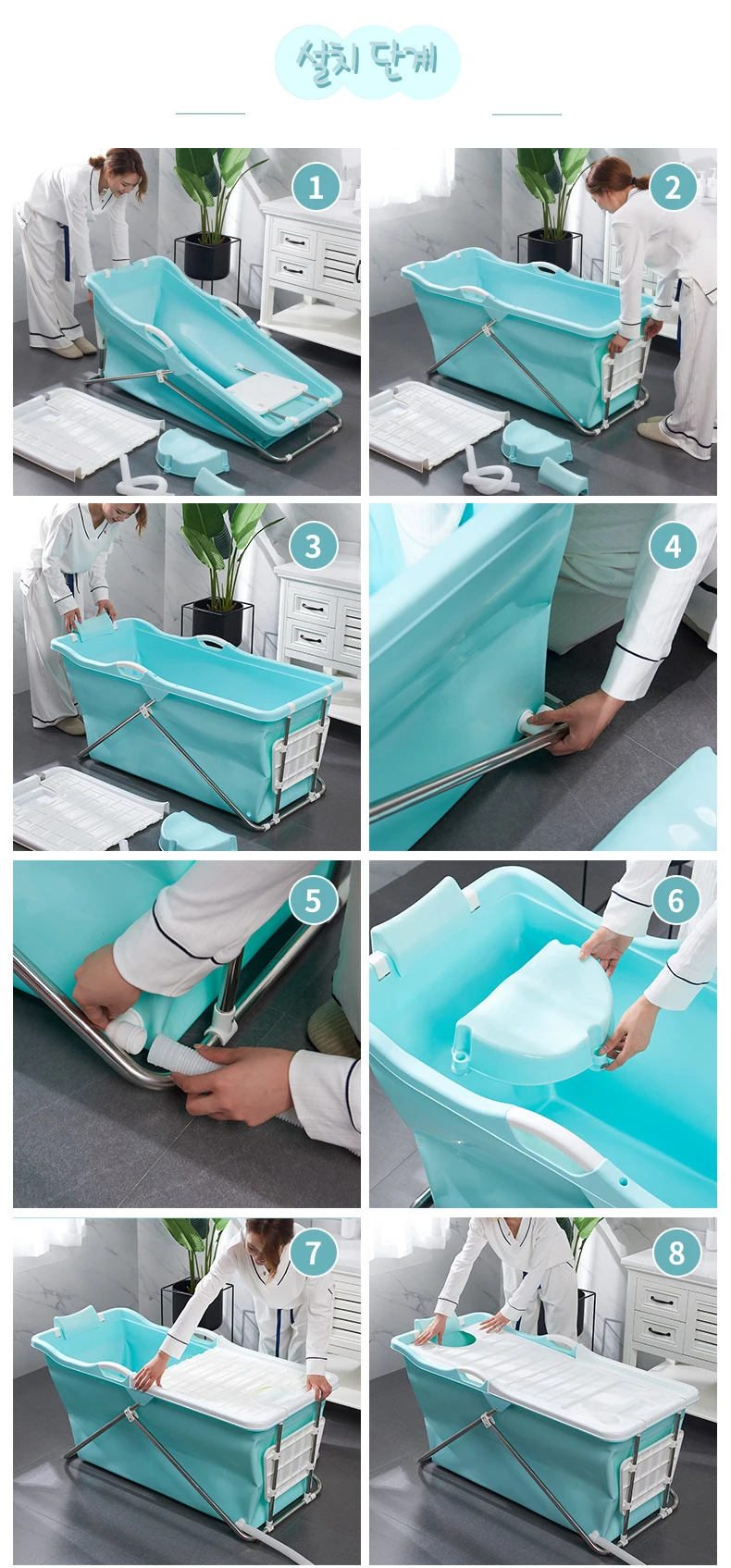 설치 단계

1

2

3

4

5

6

7

8