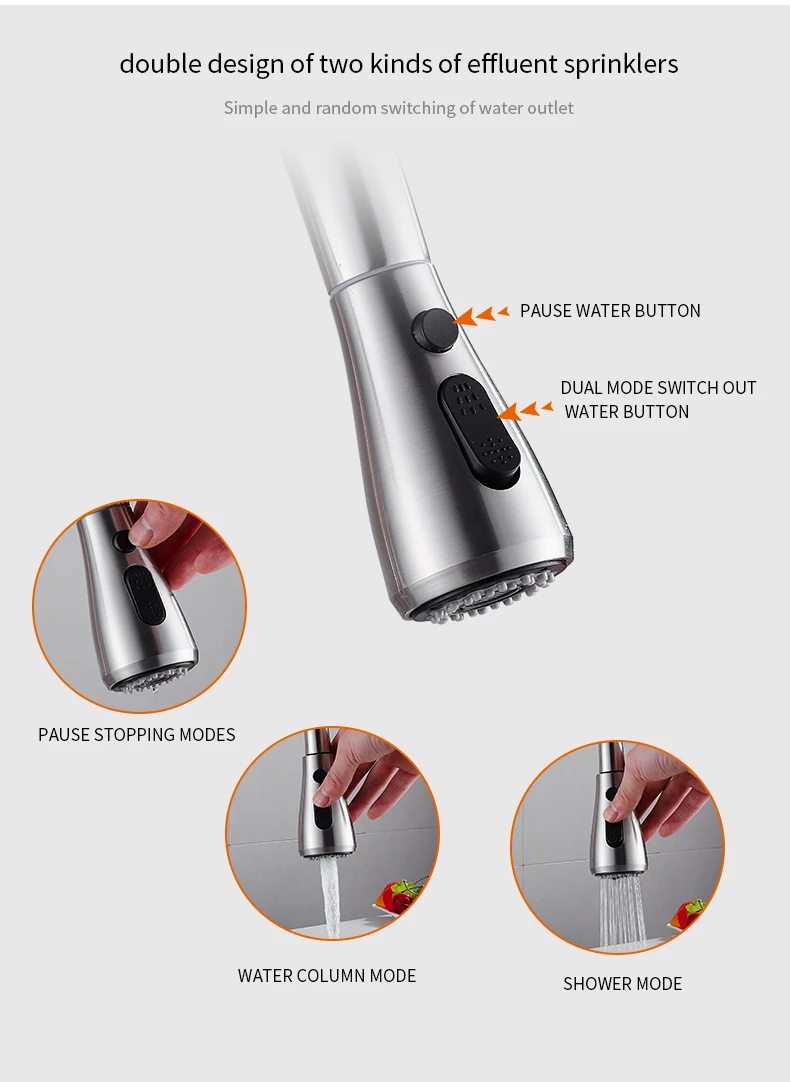 double design of two kinds of effluent sprinklers

Simple and random switching of water outlet

PAUSE WATER BUTTON

DUAL MODE SWITCH OUT WATER BUTTON

PAUSE STOPPING MODES

WATER COLUMN MODE

SHOWER MODE