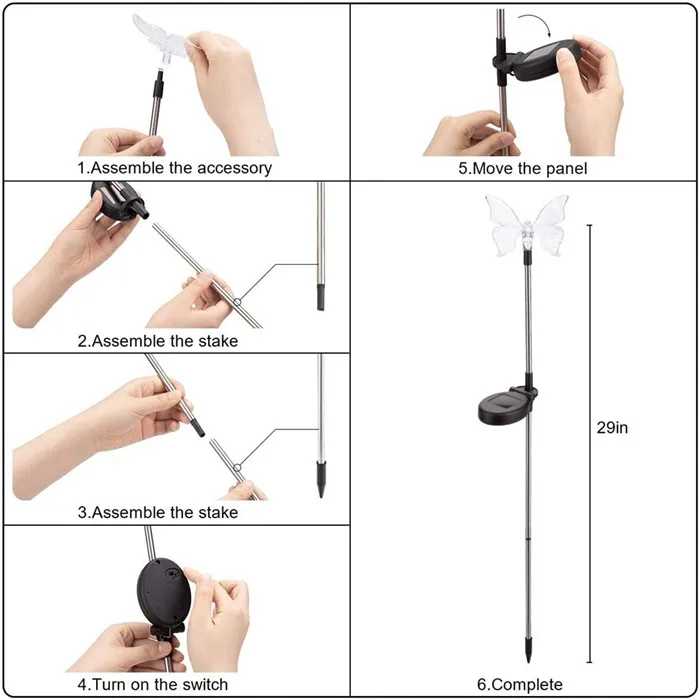 1.Assemble the accessory

2.Assemble the stake

3.Assemble the stake

4.Turn on the switch

5.Move the panel

29in

6.Complete