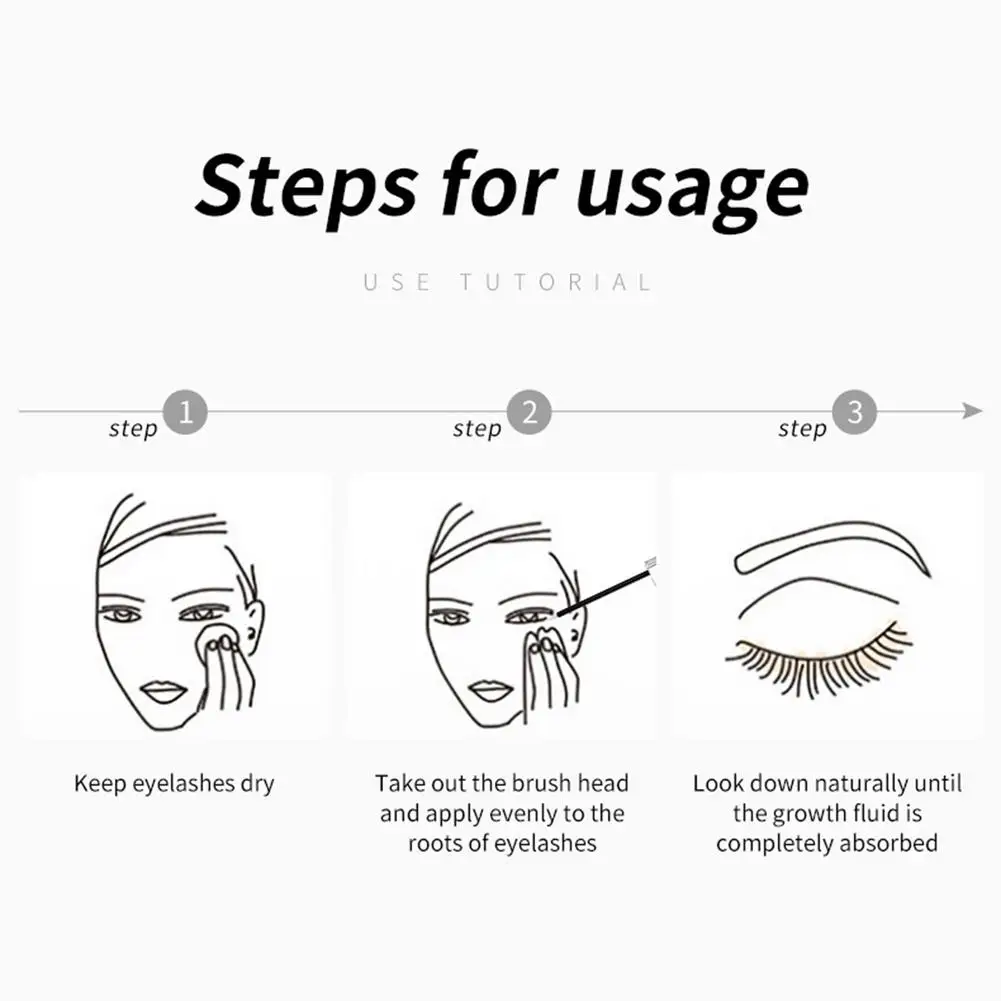 Steps for usage

USE TUTORIAL

step 1

step 2

step 3

Keep eyelashes dry

Take out the brush head and apply evenly to the roots of eyelashes

Look down naturally until the growth fluid is completely absorbed