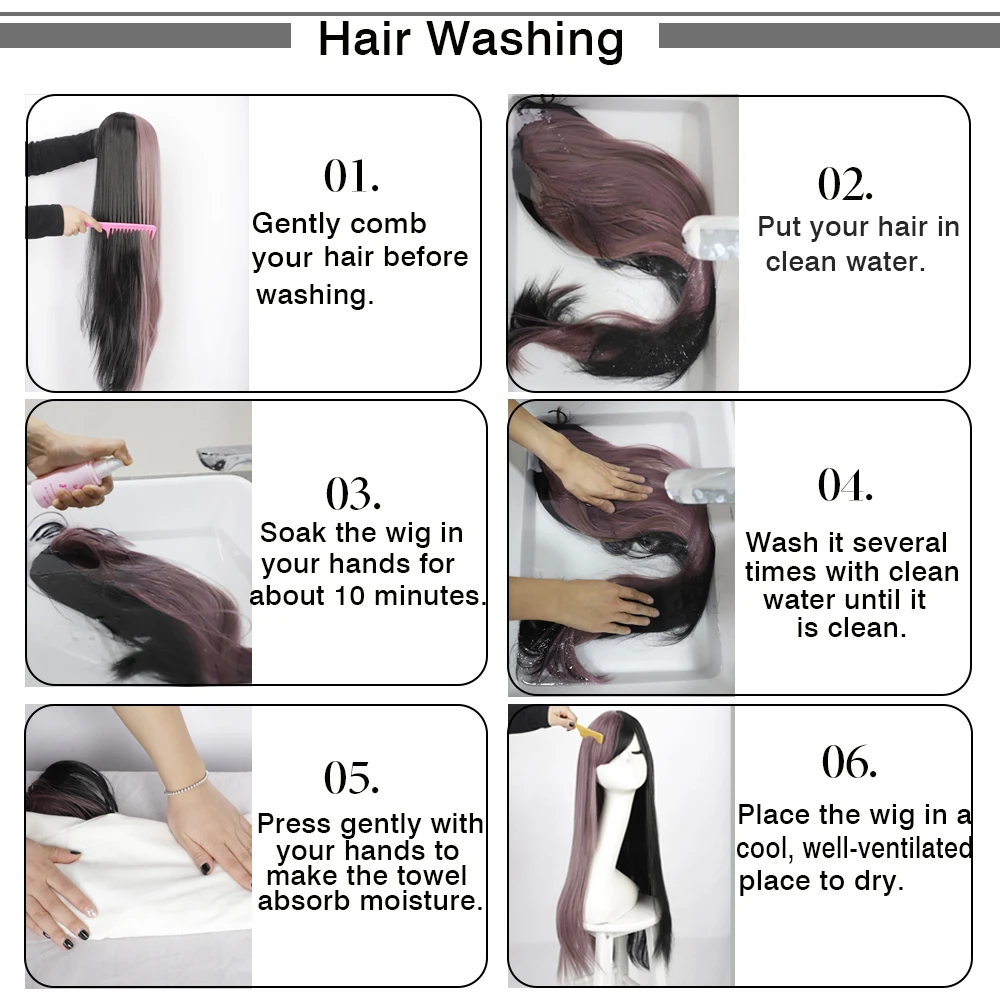 Hair Washing

01.
Gently comb your hair before washing.

02.
Put your hair in clean water.

03.
Soak the wig in your hands for about 10 minutes.

04.
Wash it several times with clean water until it is clean.

05.
Press gently with your hands to make the towel absorb moisture.

06.
Place the wig in a cool, well-ventilated place to dry.