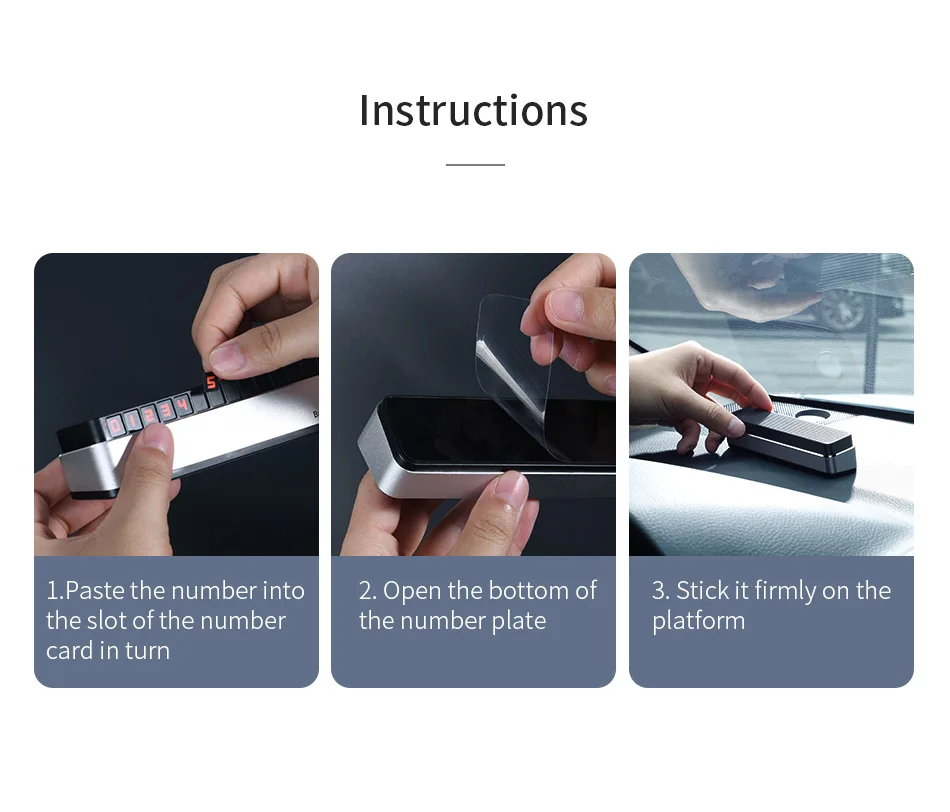 Instructions

0 1 2 3 4 5

1.Paste the number into the slot of the number card in turn

2. Open the bottom of the number plate

3. Stick it firmly on the platform