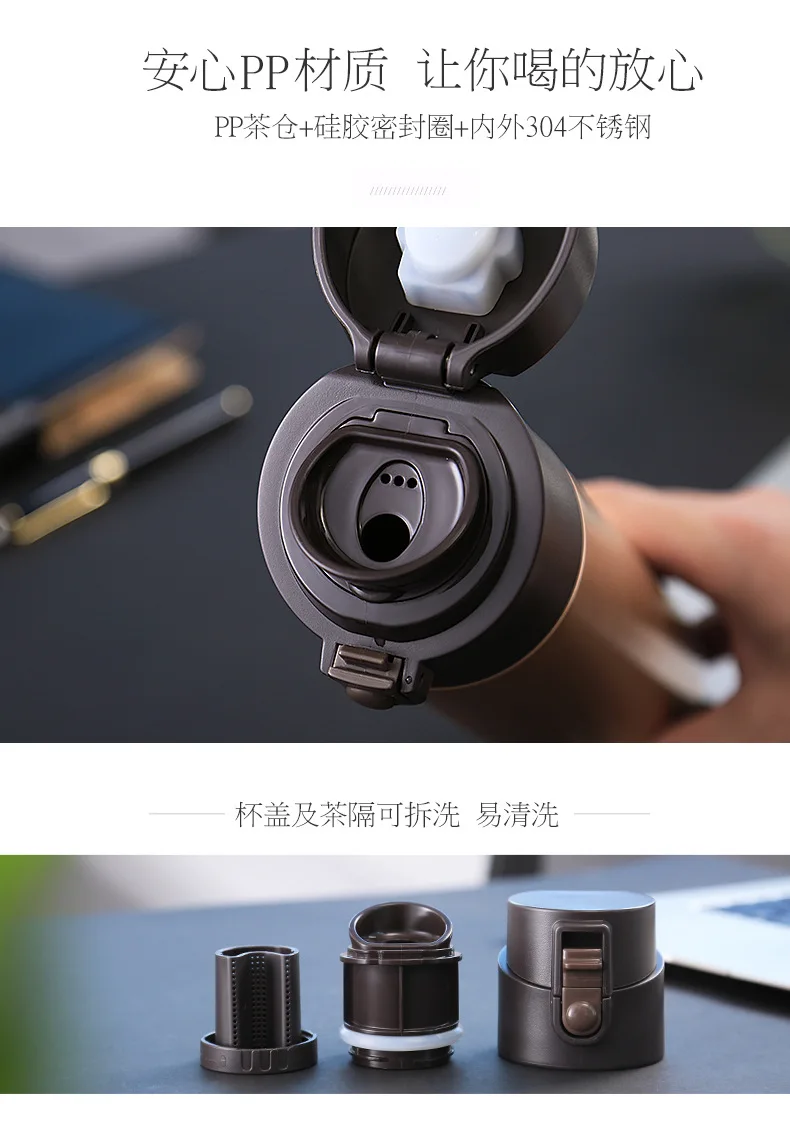 安心PP材质 让你喝的放心

PP茶仓+硅胶密封圈+内外304不锈钢

杯盖及茶隔可拆洗 易清洗